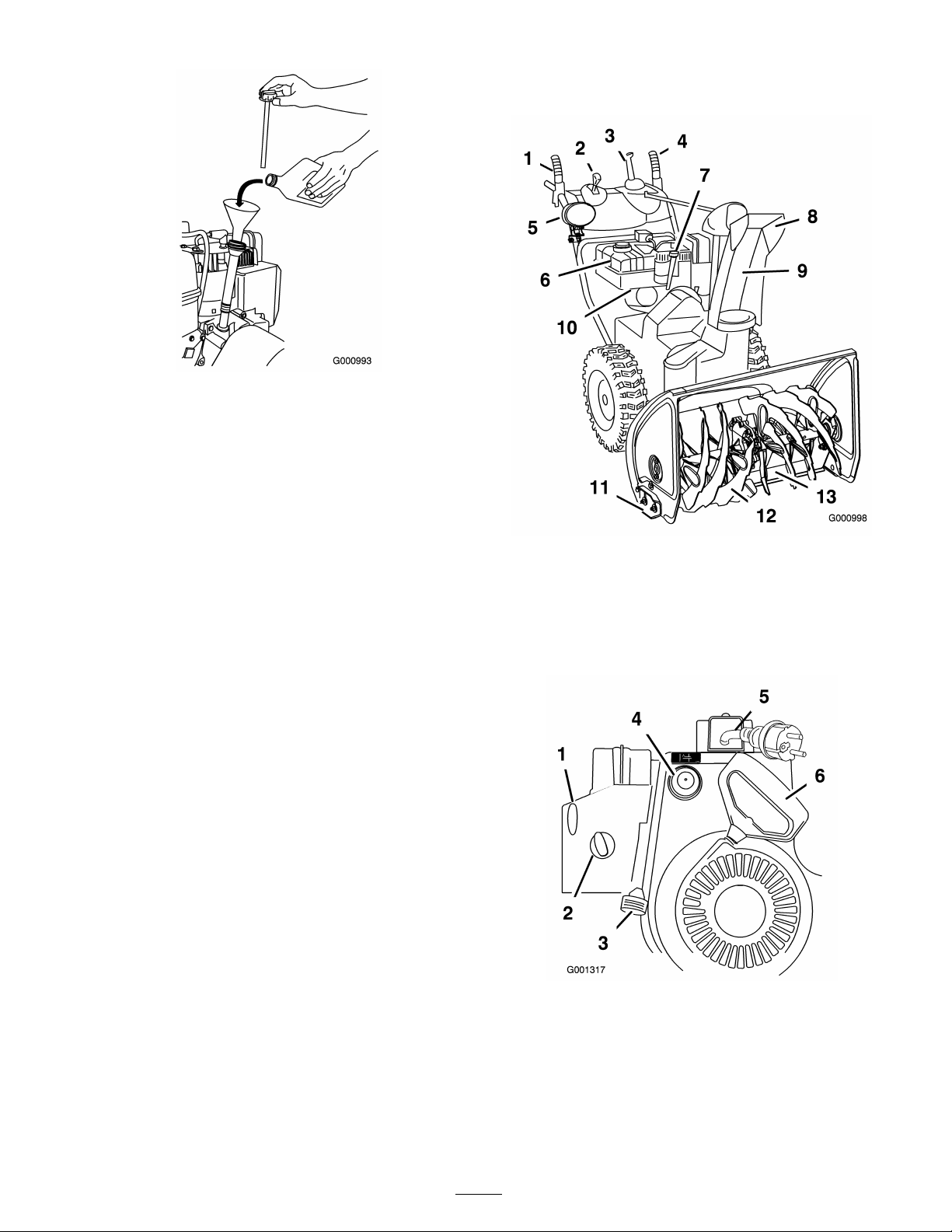 G000993

1
2
3
4
5
6
7
8
9
10
11
12
13
G000998

1
2
3
4
5
6
G001317