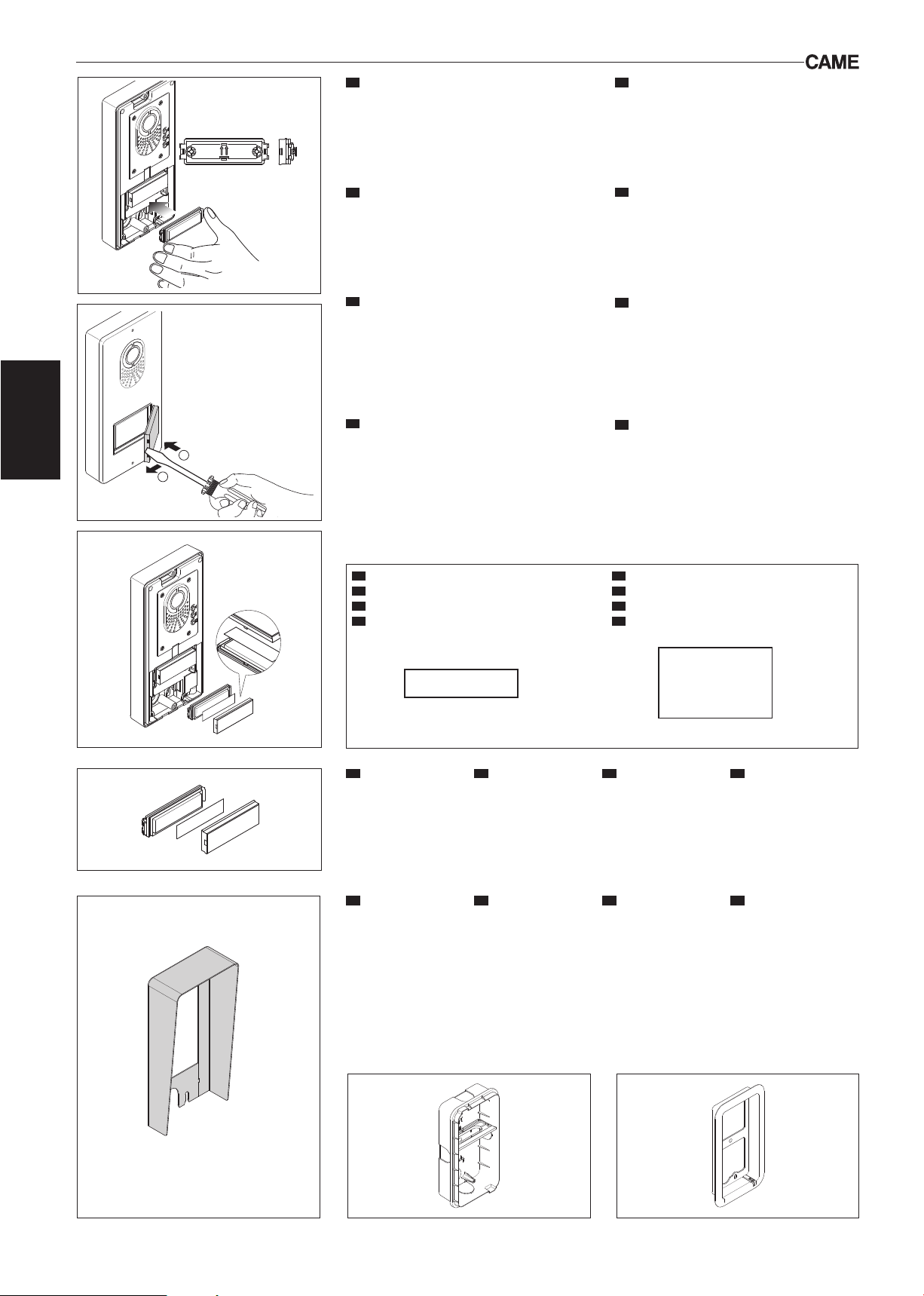 CAME