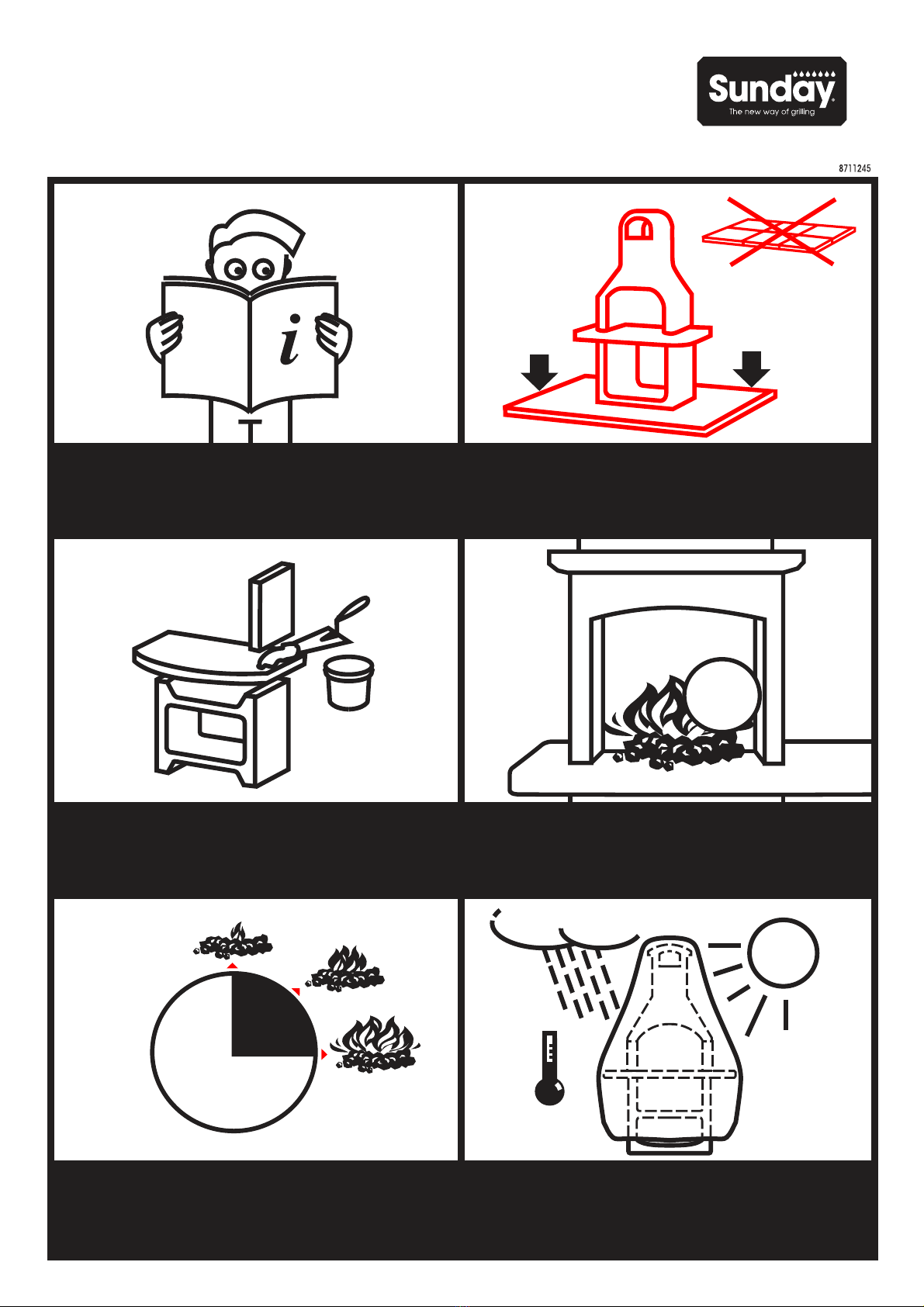 Sunday
The new way of grilling

8711245

i