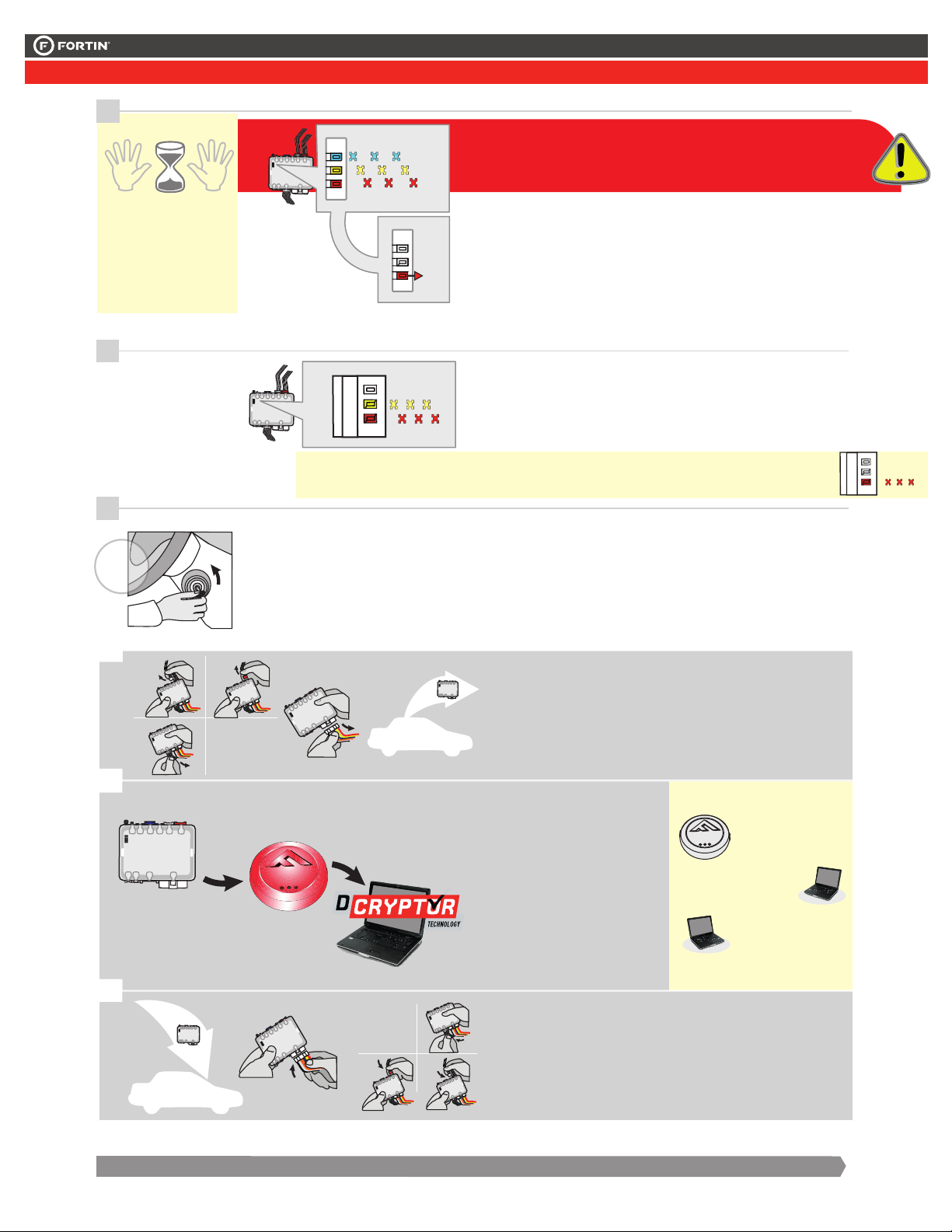 FORTIN

DCRYPTOR
TECHNOLOGY