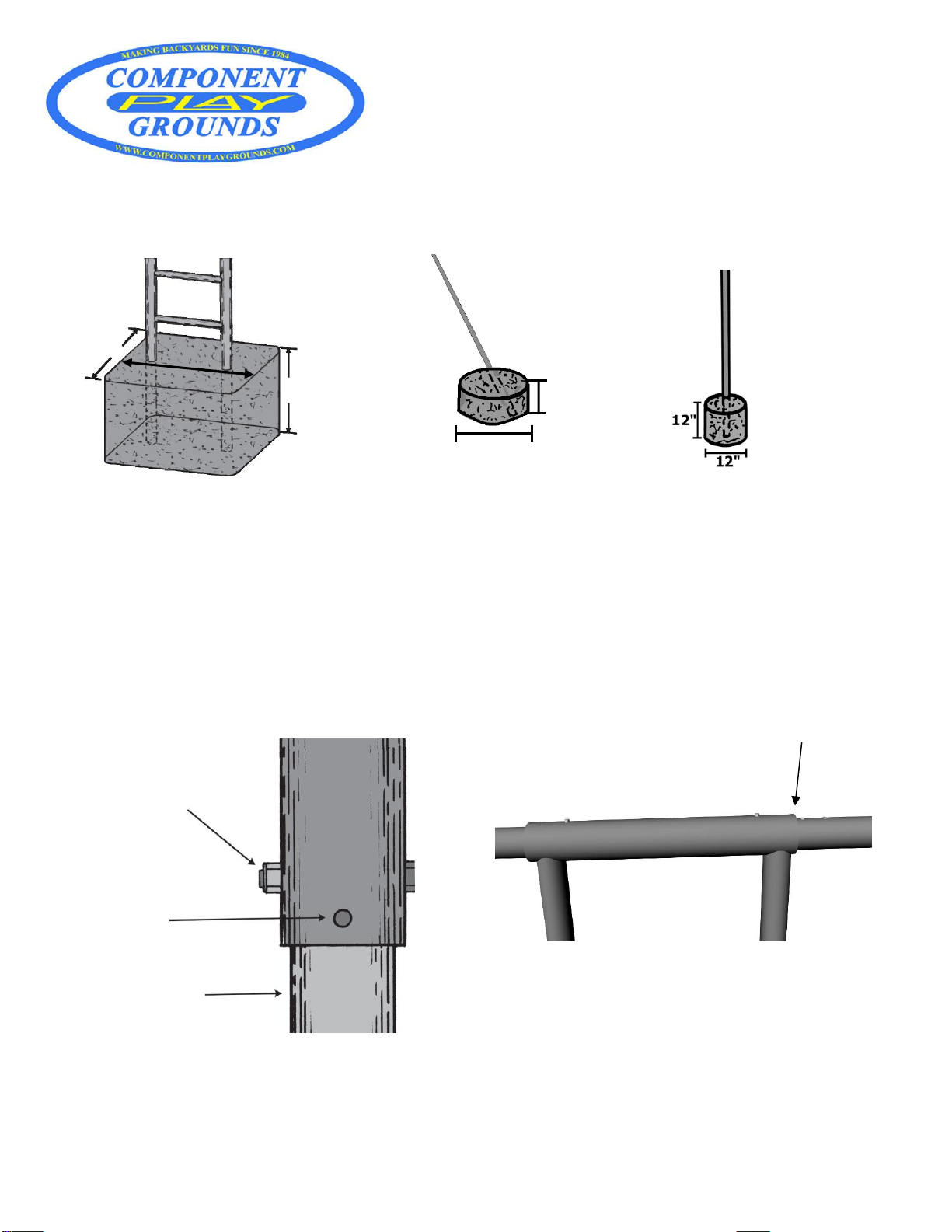 MAKING BACKYARDS FUN SINCE 1984
COMPONENT
PLAY
GROUNDS
WWW.COMPONENTPLAYGROUNDS.COM

12"
12"