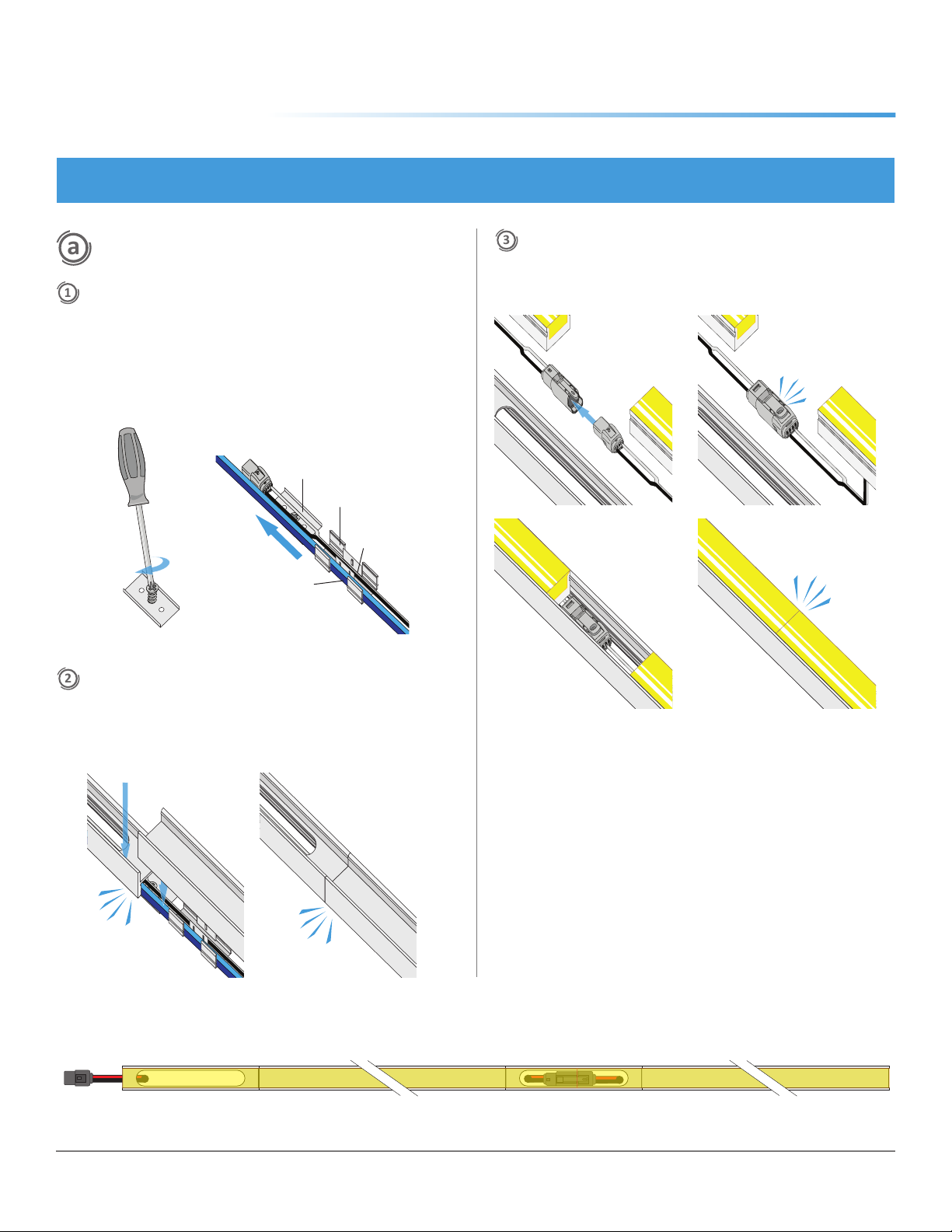 a

1

2

3