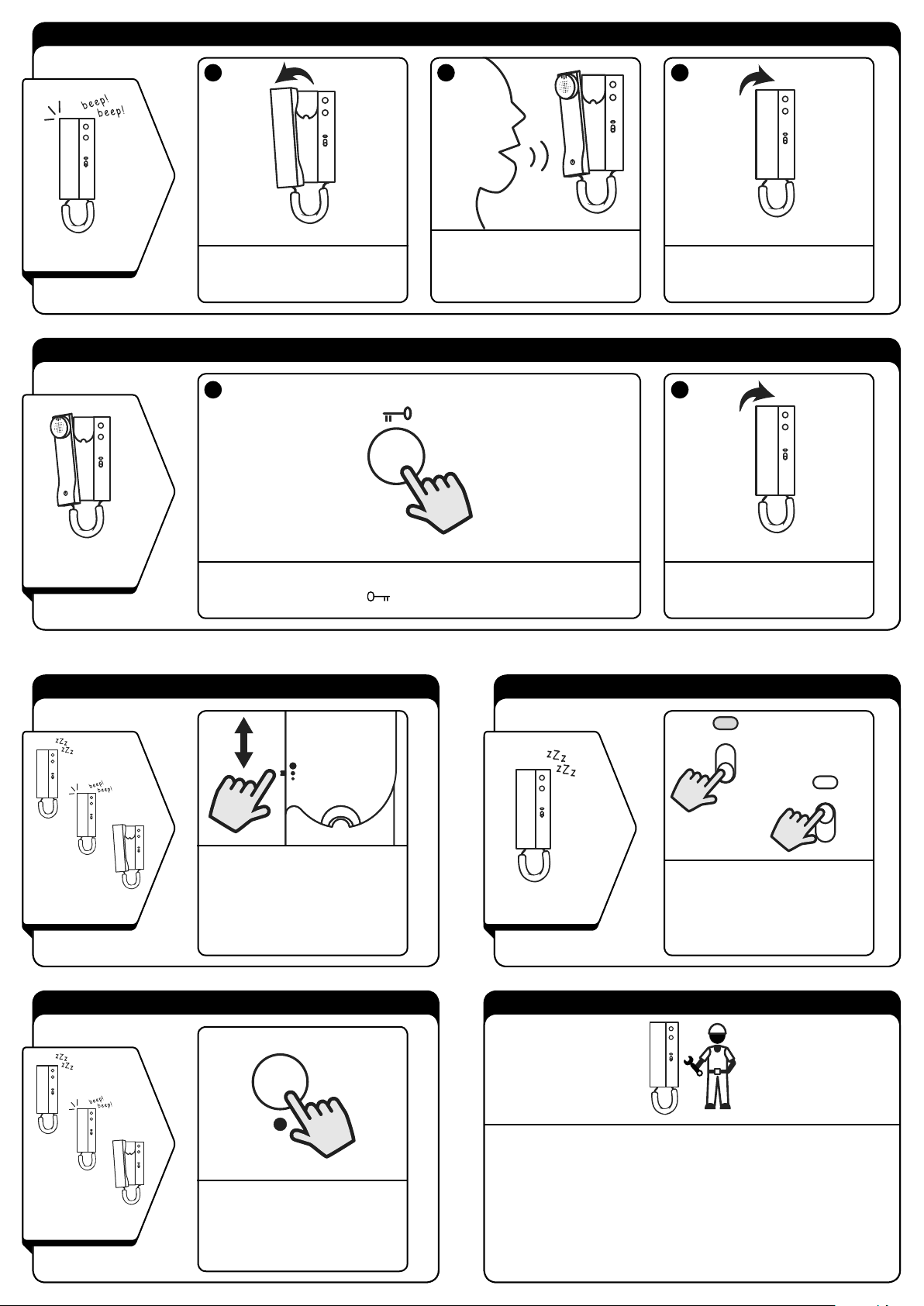 beep!
beep!

zZz
zZz
beep!
beep!

zZz
zZz

zZz
zZz
beep!
beep!