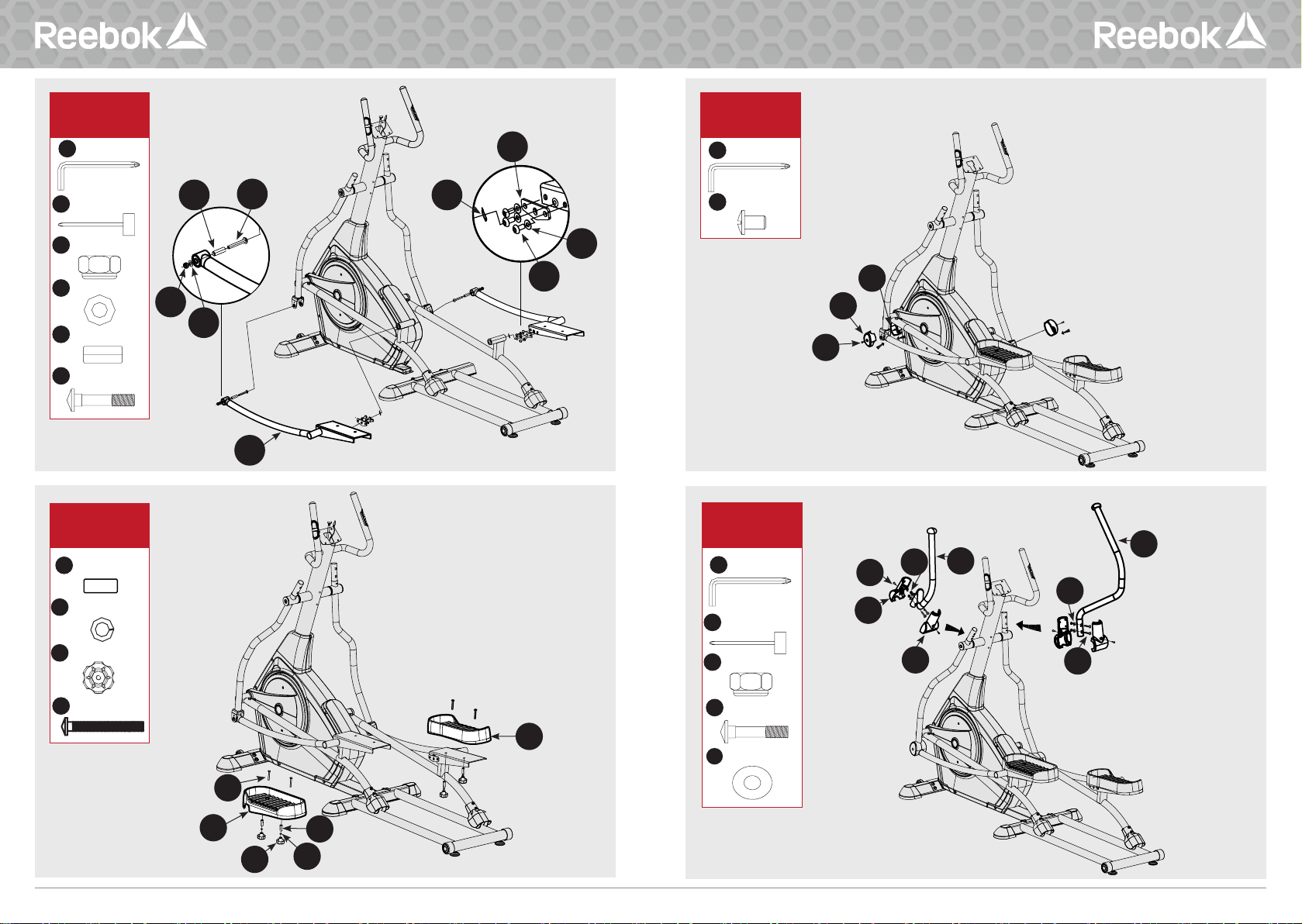 Reebok

Reebok