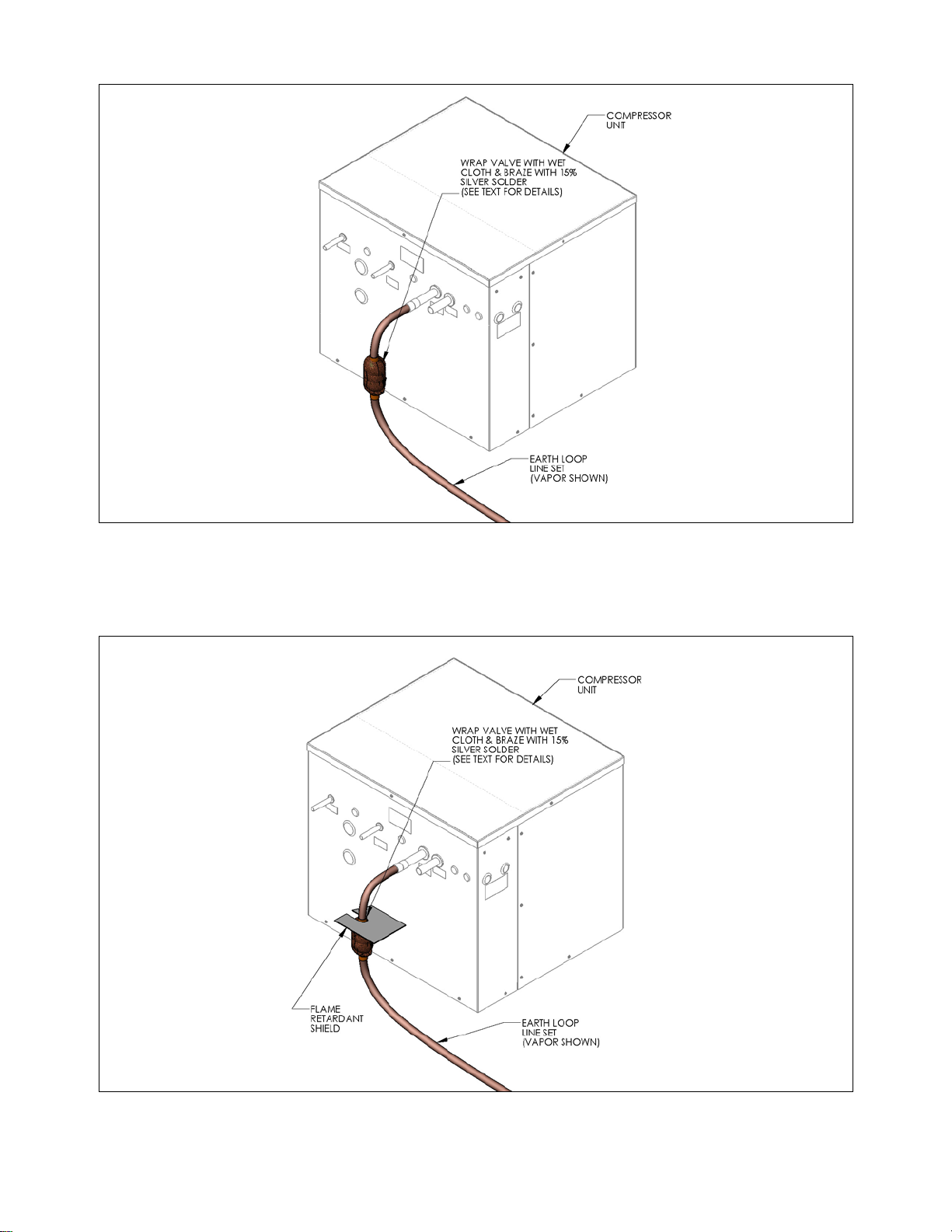 COMPRESSOR UNIT

WRAP VALVE WITH WET CLOTH & BRAZE WITH 15% SILVER SOLDER (SEE TEXT FOR DETAILS)

EARTH LOOP LINE SET (VAPOR SHOWN)

COMPRESSOR UNIT

WRAP VALVE WITH WET CLOTH & BRAZE WITH 15% SILVER SOLDER (SEE TEXT FOR DETAILS)

FLAME RETARDANT SHIELD

EARTH LOOP LINE SET (VAPOR SHOWN)