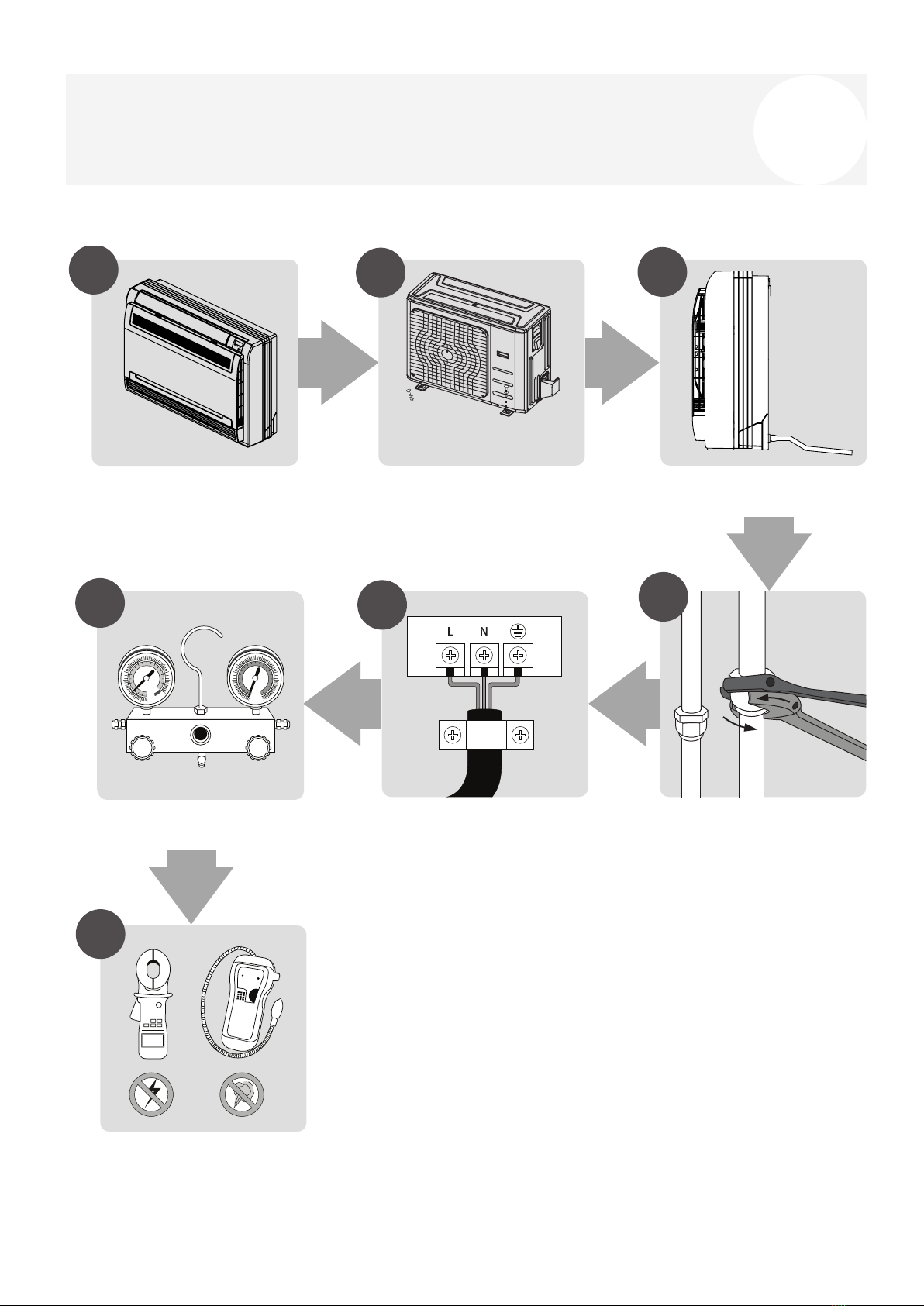 L N