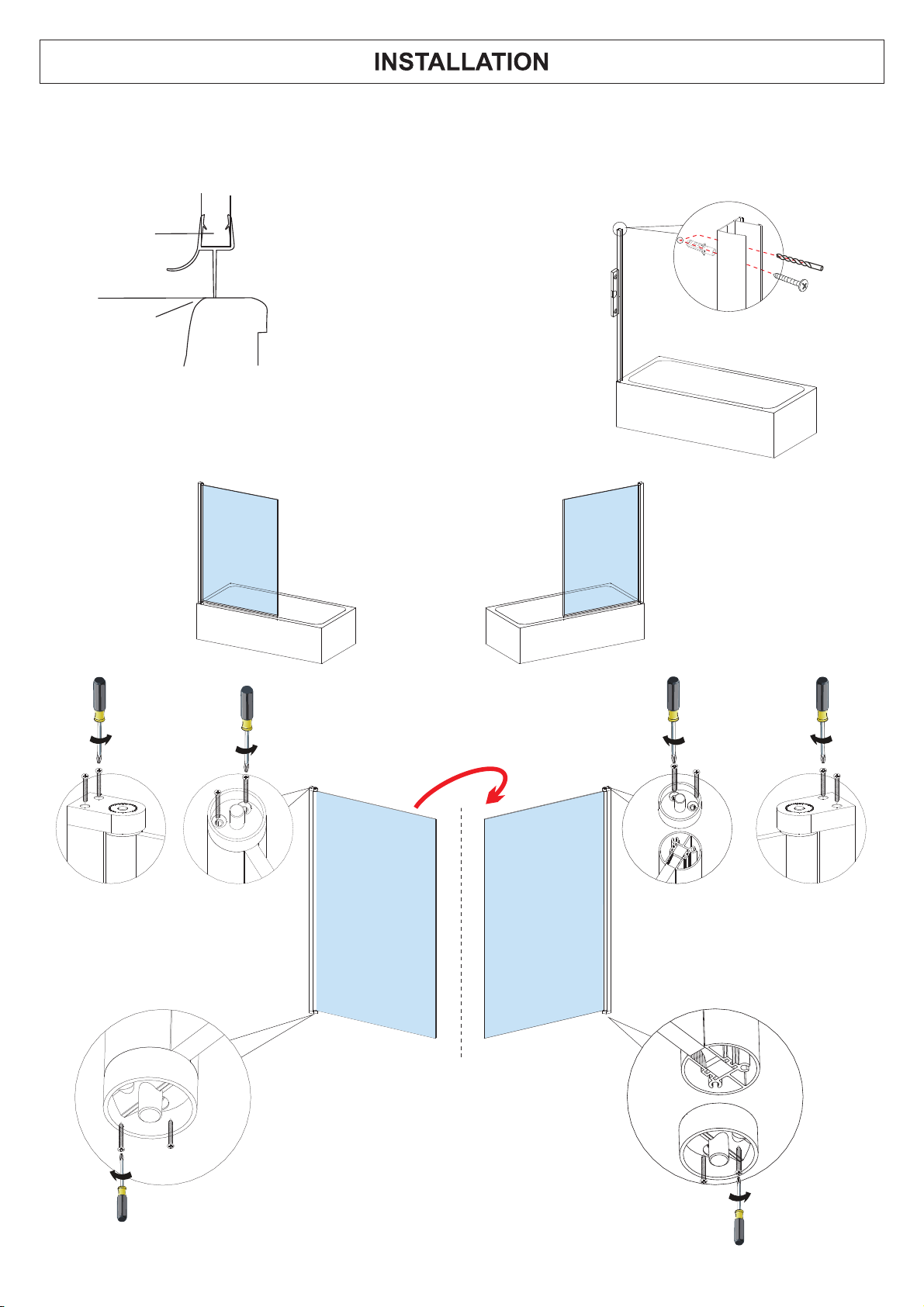 INSTALLATION