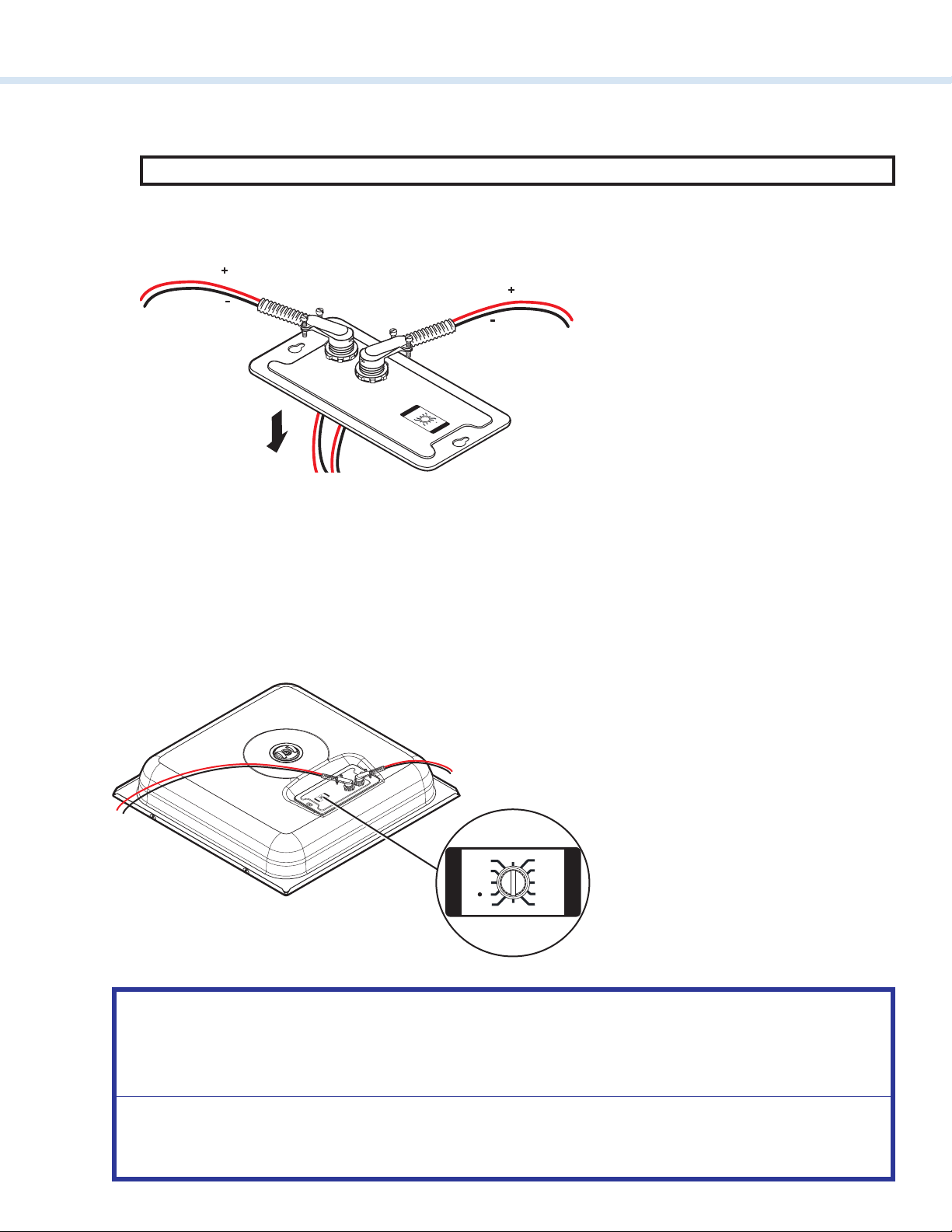 +
-
+
-