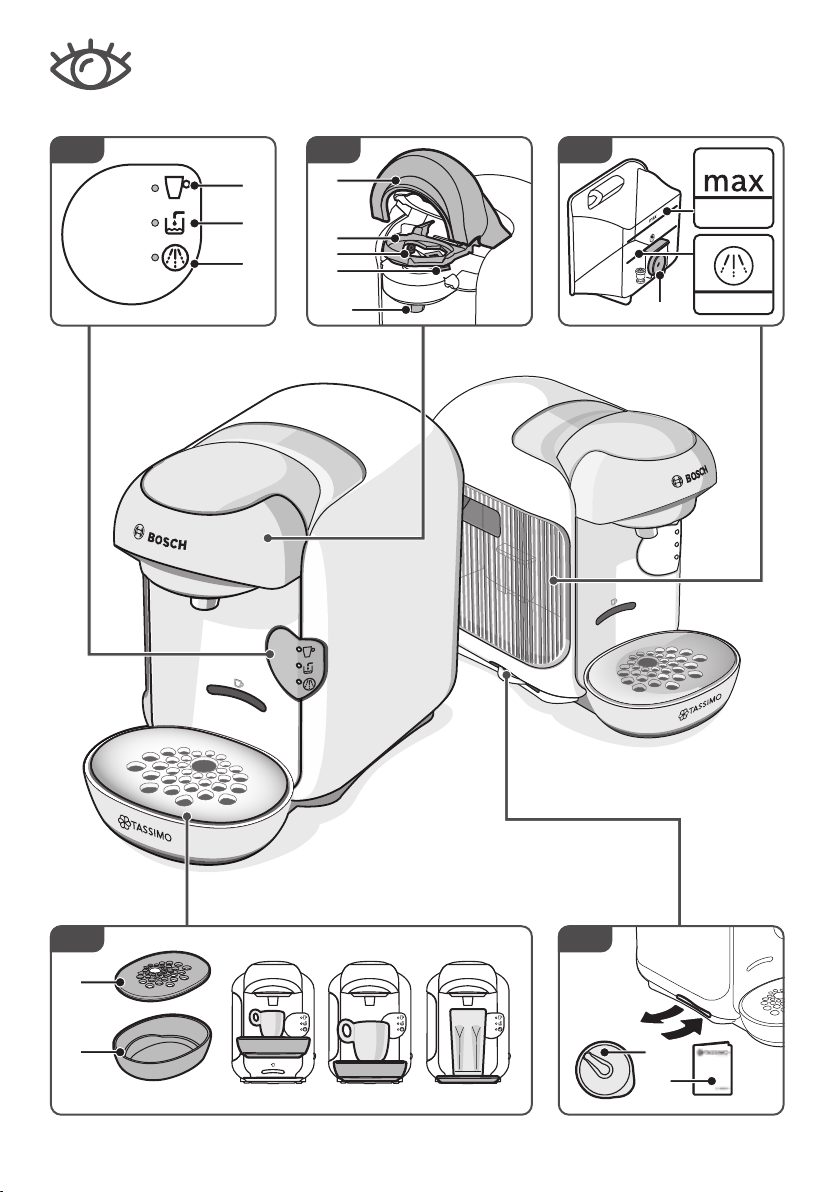 max

BOSCH

BOSCH

TASSIMO

TASSIMO