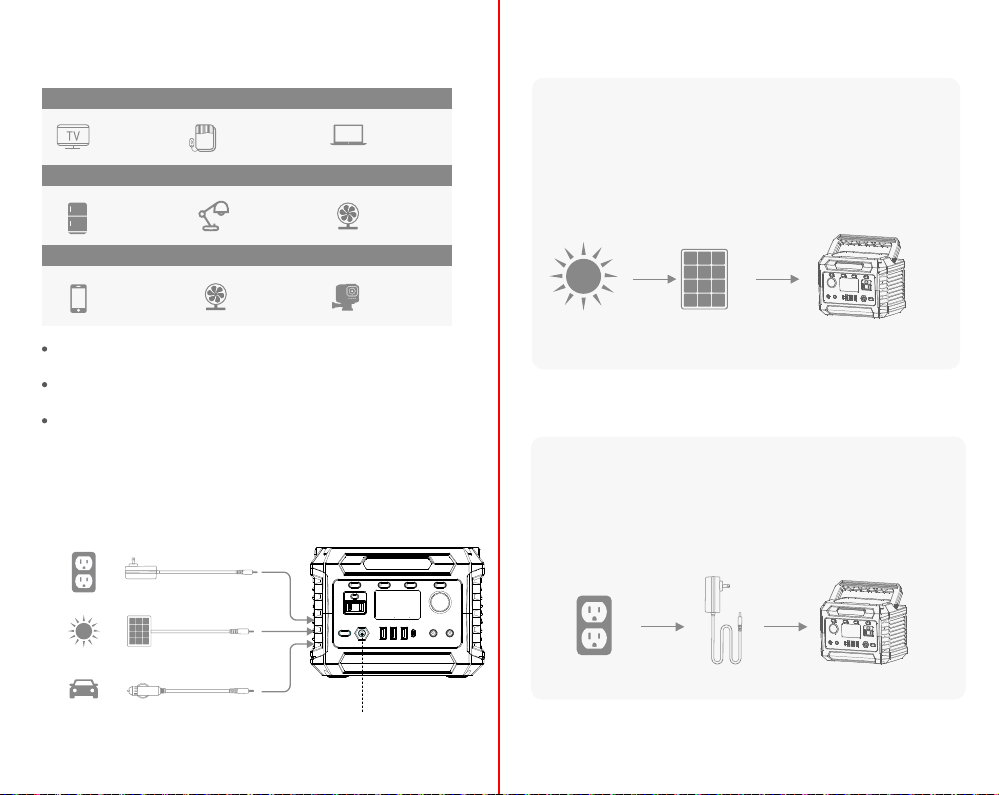 TV