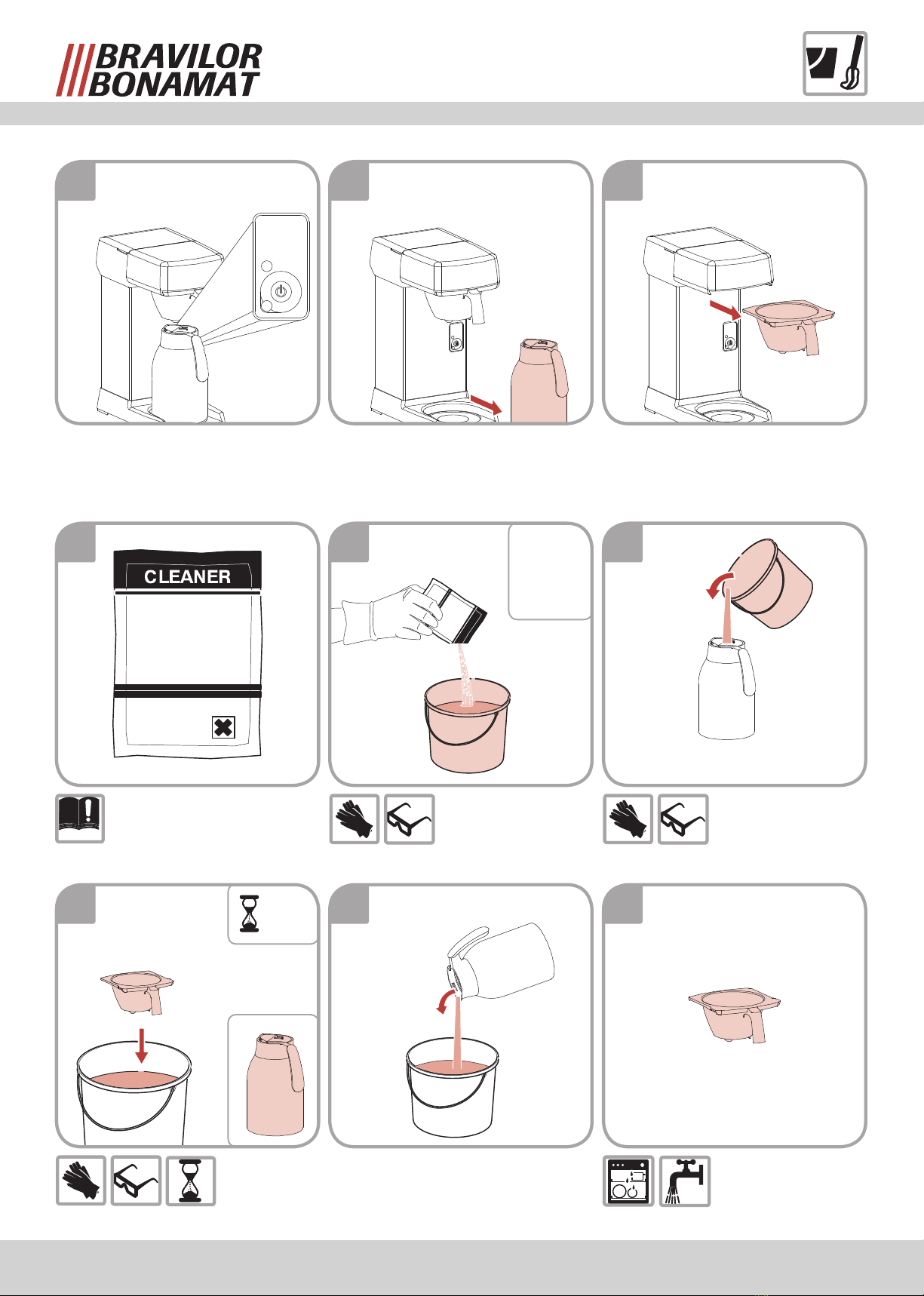 BRAVILOR BONAMAT

CLEANER