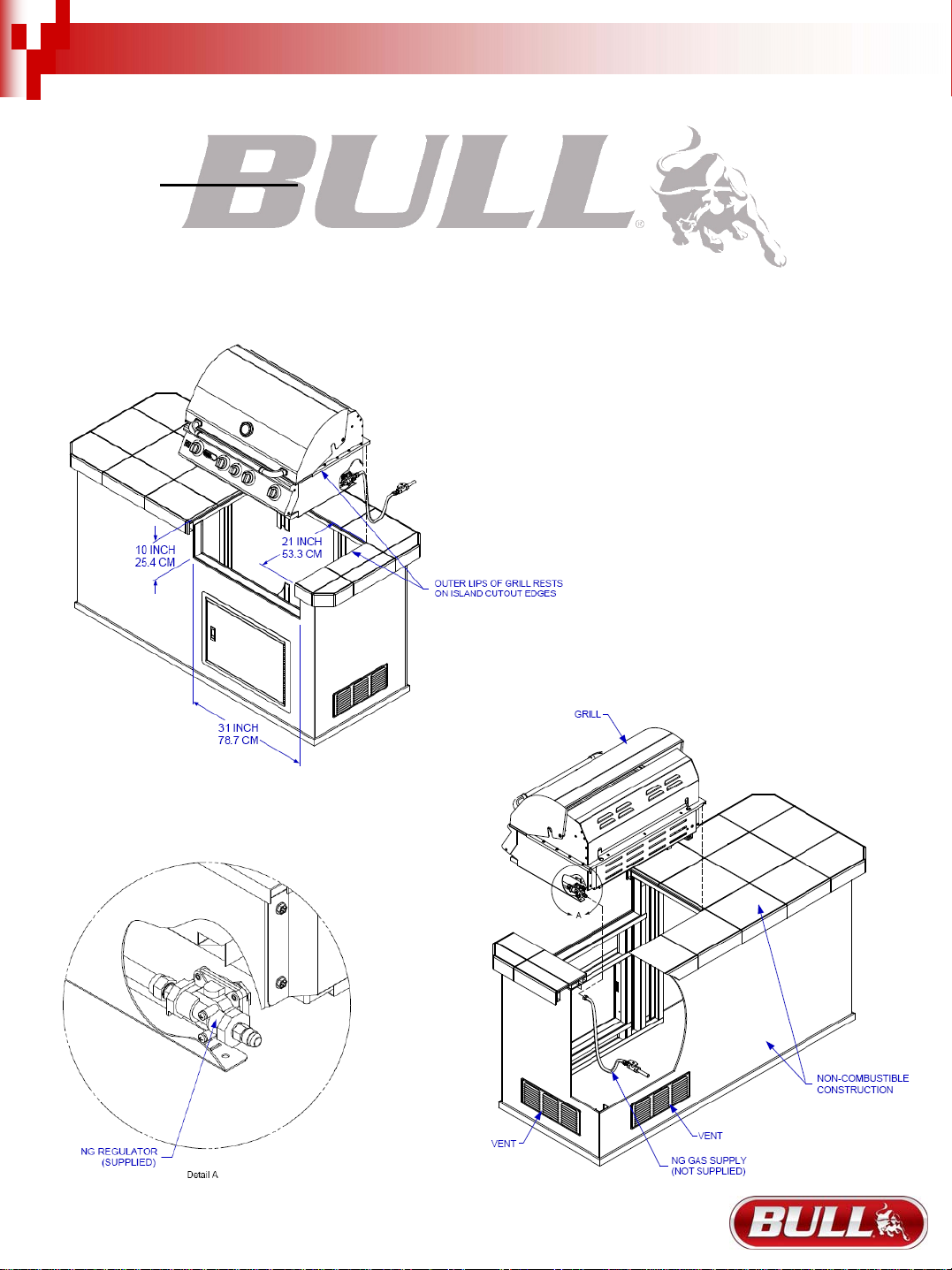 BULL

10 INCH
25.4 CM

21 INCH
53.3 CM

OUTER LIPS OF GRILL RESTS ON ISLAND CUTOUT EDGES

31 INCH
78.7 CM

GRILL

A

NG REGULATOR (SUPPLIED)

Detail A

NON-COMBUSTIBLE CONSTRUCTION

VENT

VENT

NG GAS SUPPLY (NOT SUPPLIED)

BULL