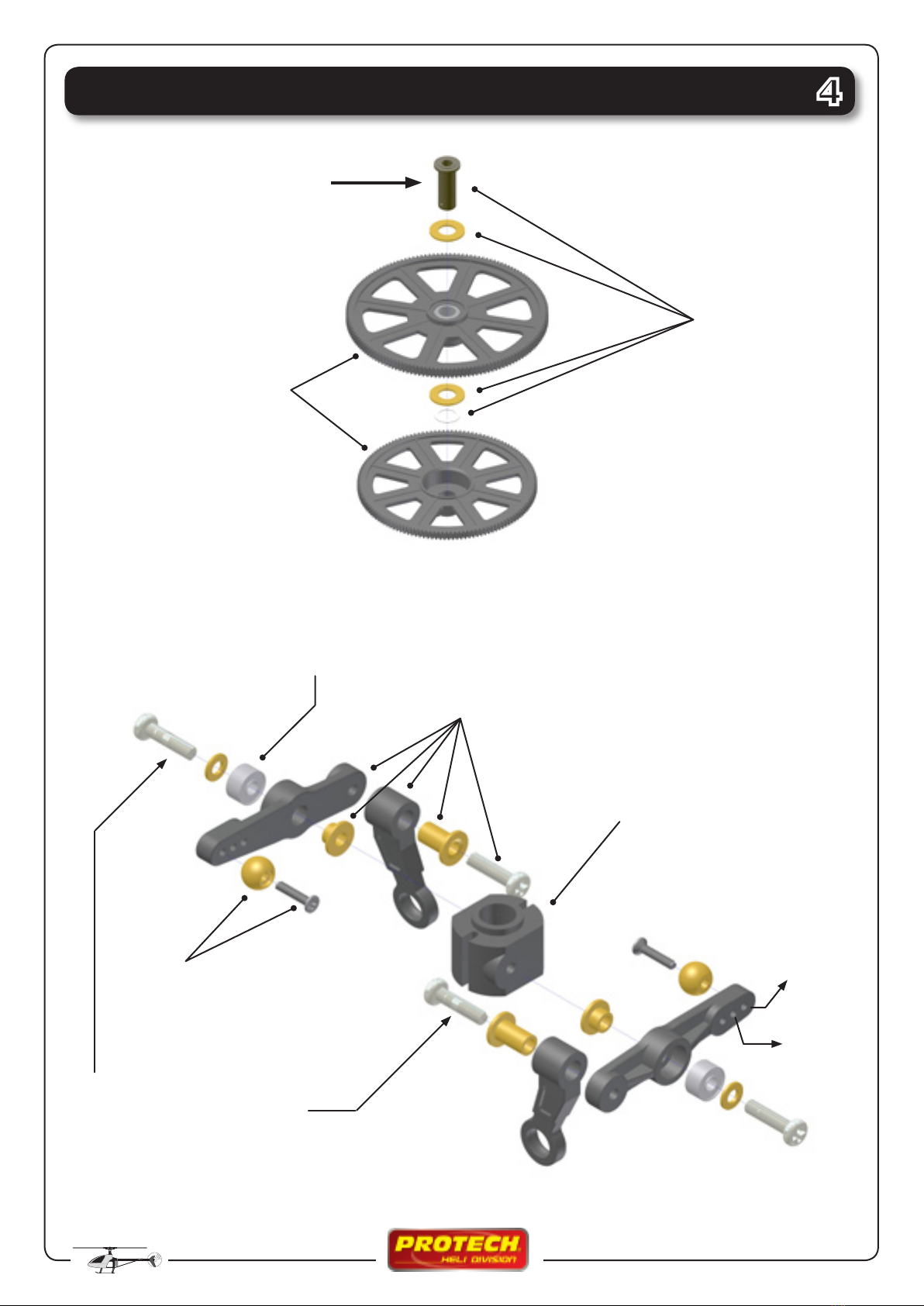 4

PROTECH
HELI DIVISION