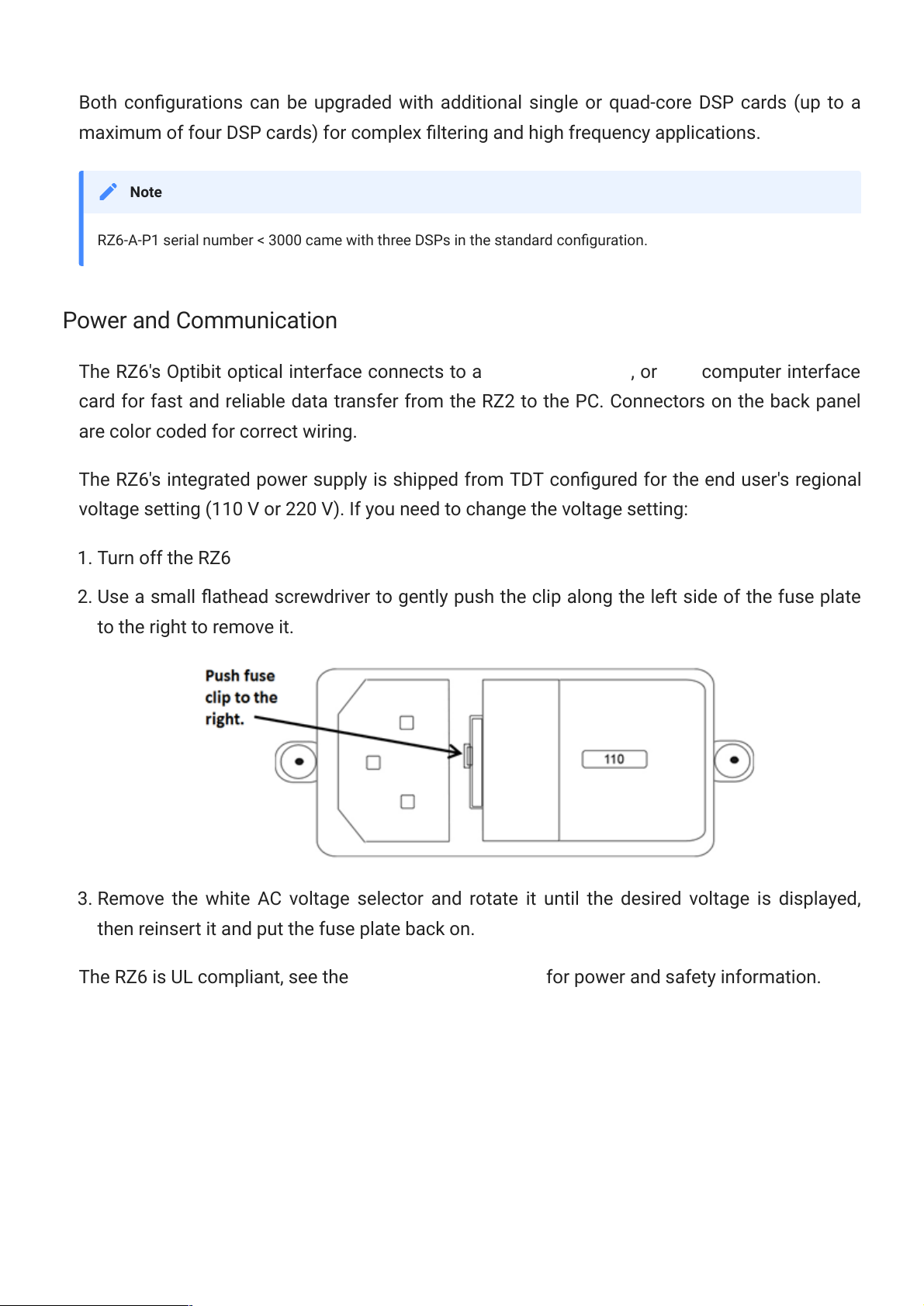 Both configurations can be upgraded with additional single or quad-core DSP cards (up to a maximum of four DSP cards) for complex filtering and high frequency applications.

Note

RZ6-A-P1 serial number < 3000 came with three DSPs in the standard configuration.

Power and Communication

The RZ6's Optibit optical interface connects to a , or computer interface card for fast and reliable data transfer from the RZ2 to the PC. Connectors on the back panel are color coded for correct wiring.

The RZ6's integrated power supply is shipped from TDT configured for the end user's regional voltage setting (110 V or 220 V). If you need to change the voltage setting:

1. Turn off the RZ6
2. Use a small flathead screwdriver to gently push the clip along the left side of the fuse plate to the right to remove it.

Push fuse clip to the right.

110

3. Remove the white AC voltage selector and rotate it until the desired voltage is displayed, then reinsert it and put the fuse plate back on.

The RZ6 is UL compliant, see the for power and safety information.