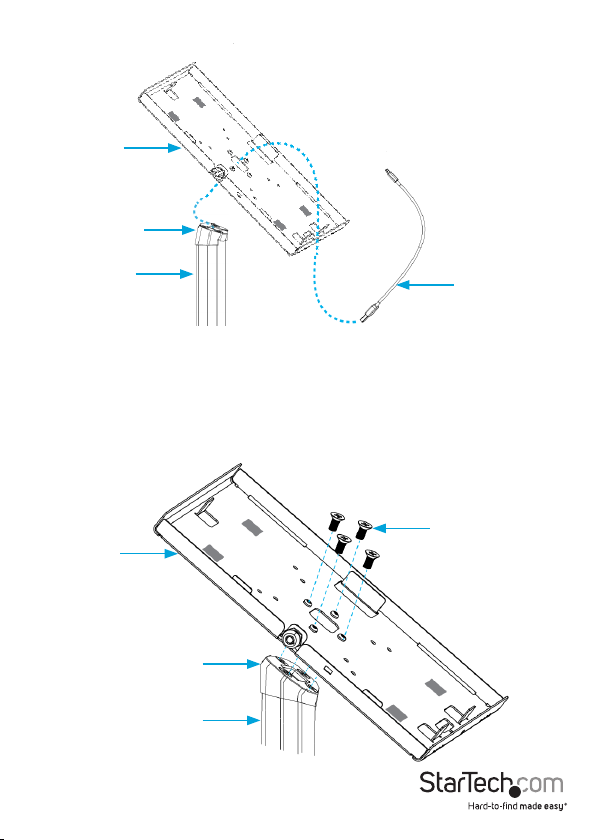 StarTech.com
Hard-to-find made easy®