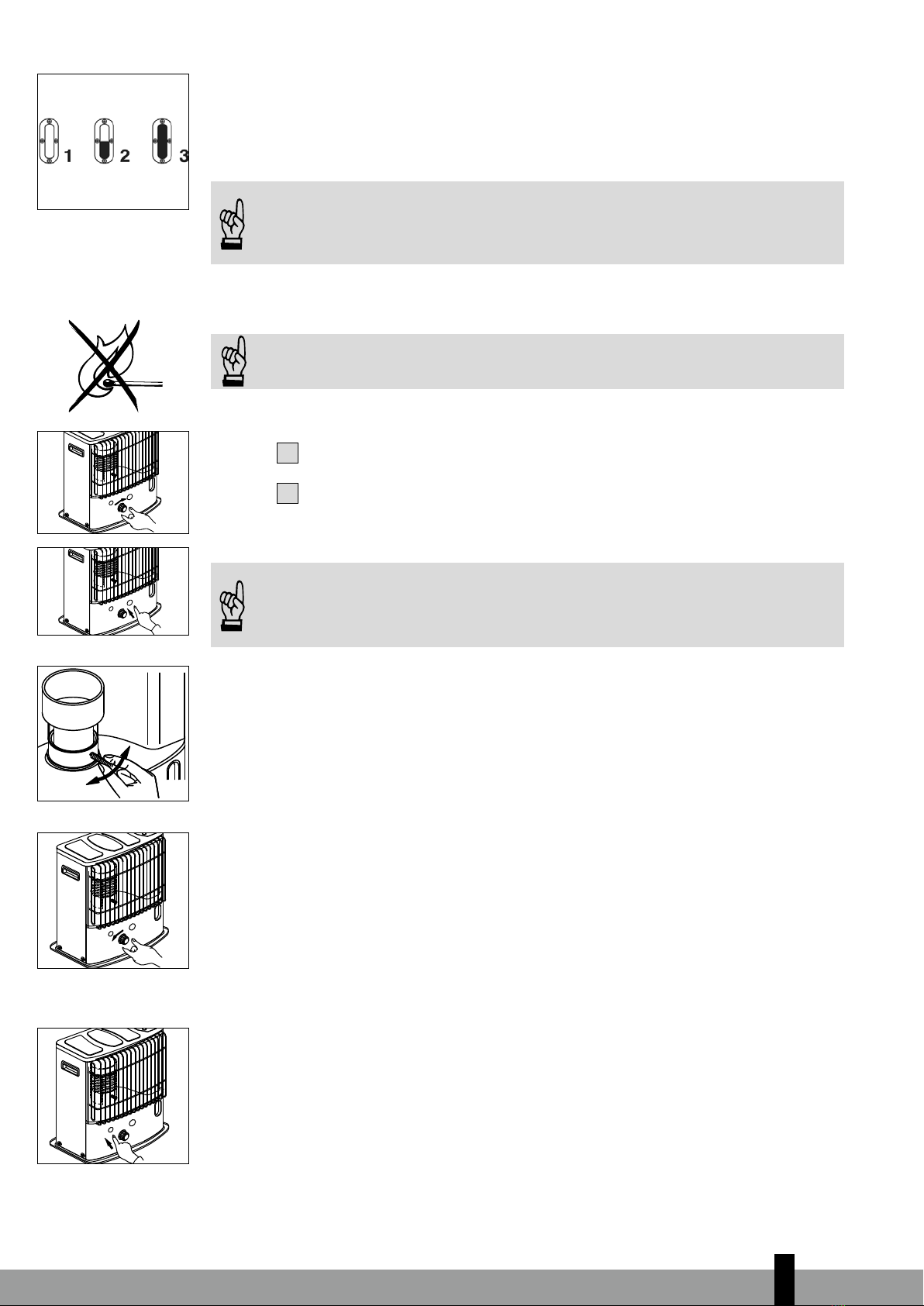 1 2 3