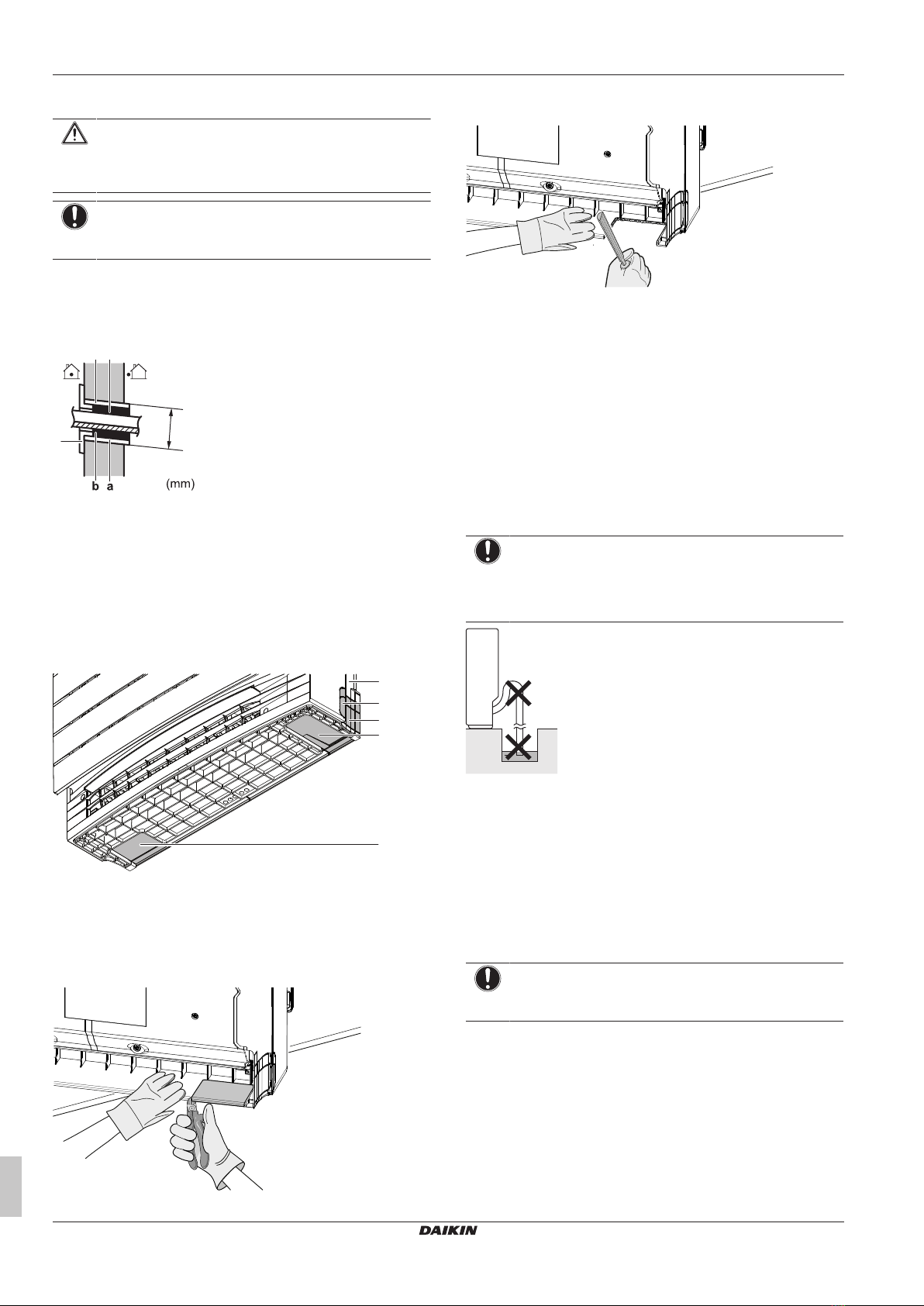 b a
(mm)

DAIKIN