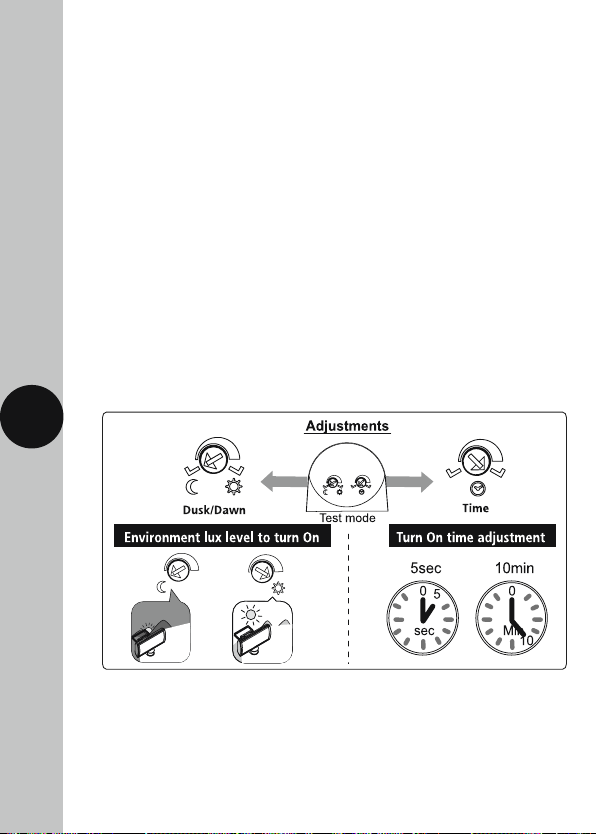 Adjustments

Dusk/Dawn

Test mode

Time

Environment lux level to turn On

Turn On time adjustment

5sec

0 5

sec

10min

0

Min 10