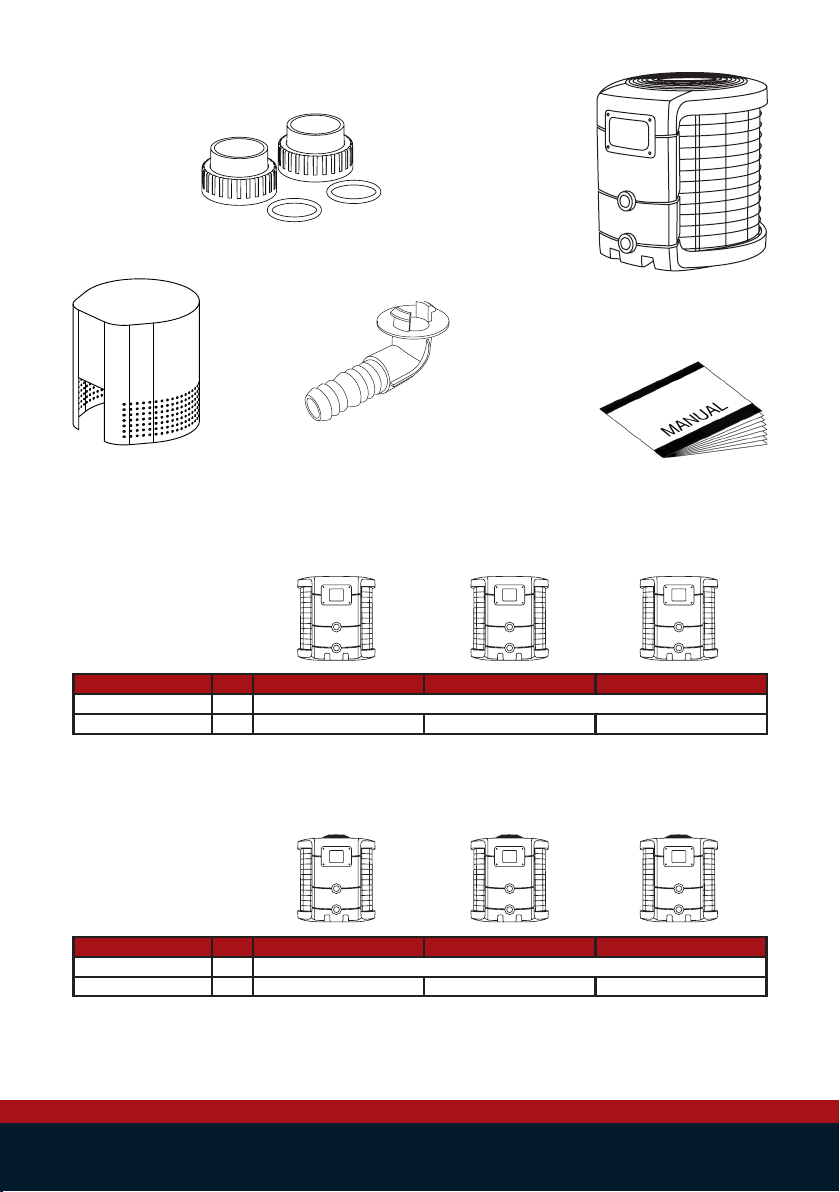 MANUAL