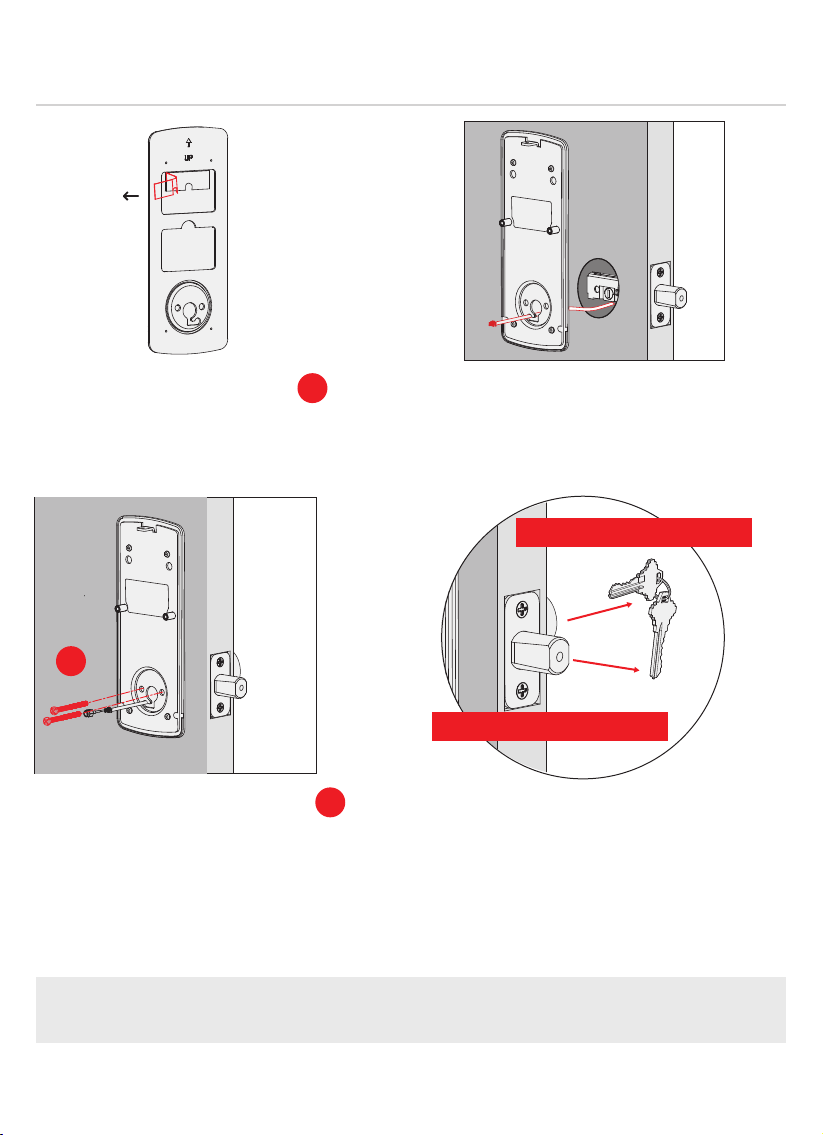 UP