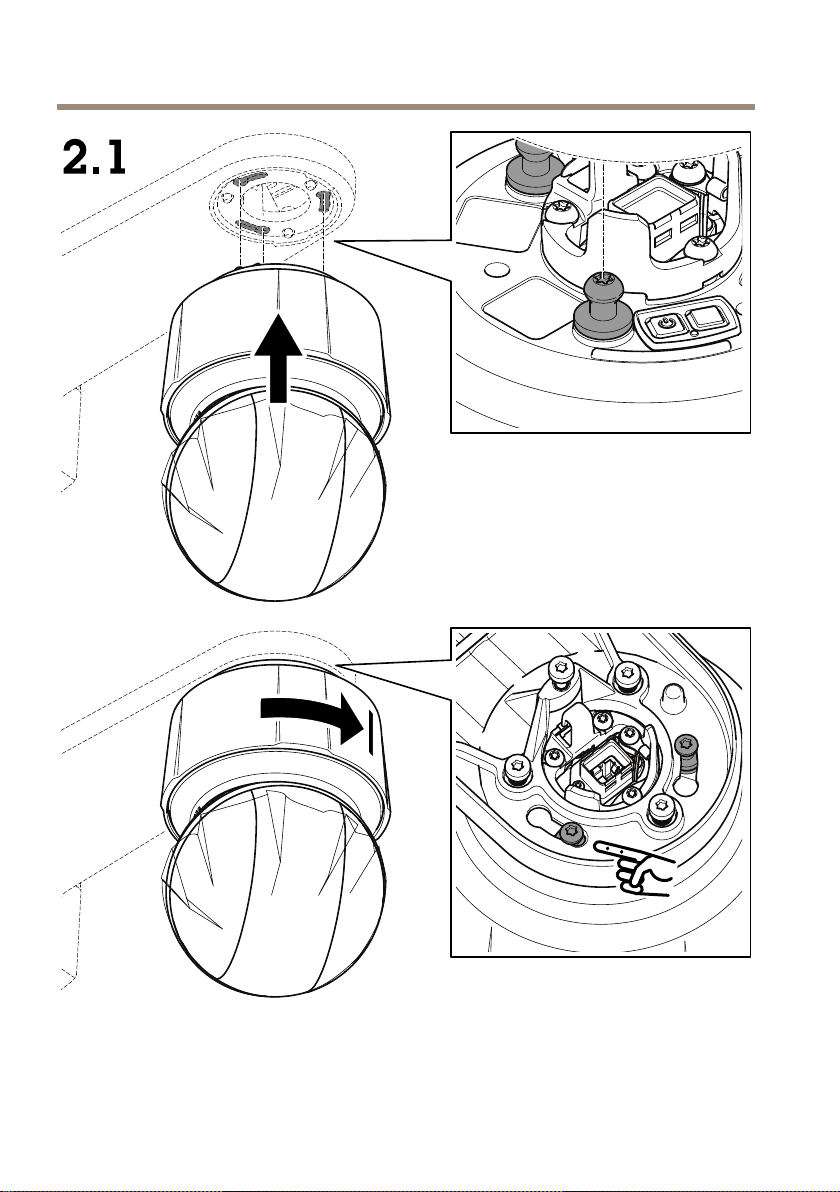 2.1