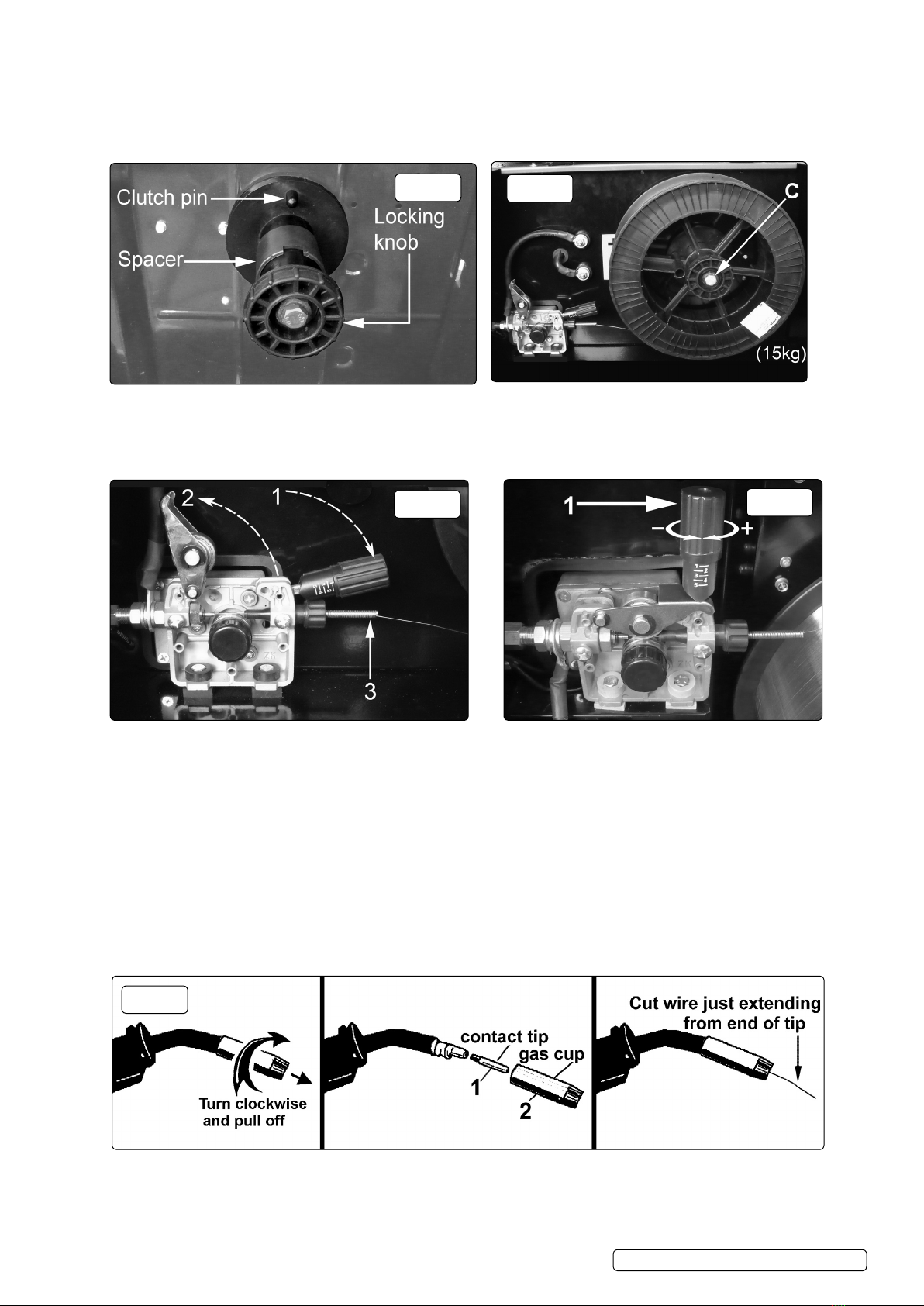 Clutch pin

Spacer

Locking knob

C

(15kg)

2

1

3

1

−

+

Turn clockwise and pull off

contact tip

gas cup

1

2

Cut wire just extending from end of tip