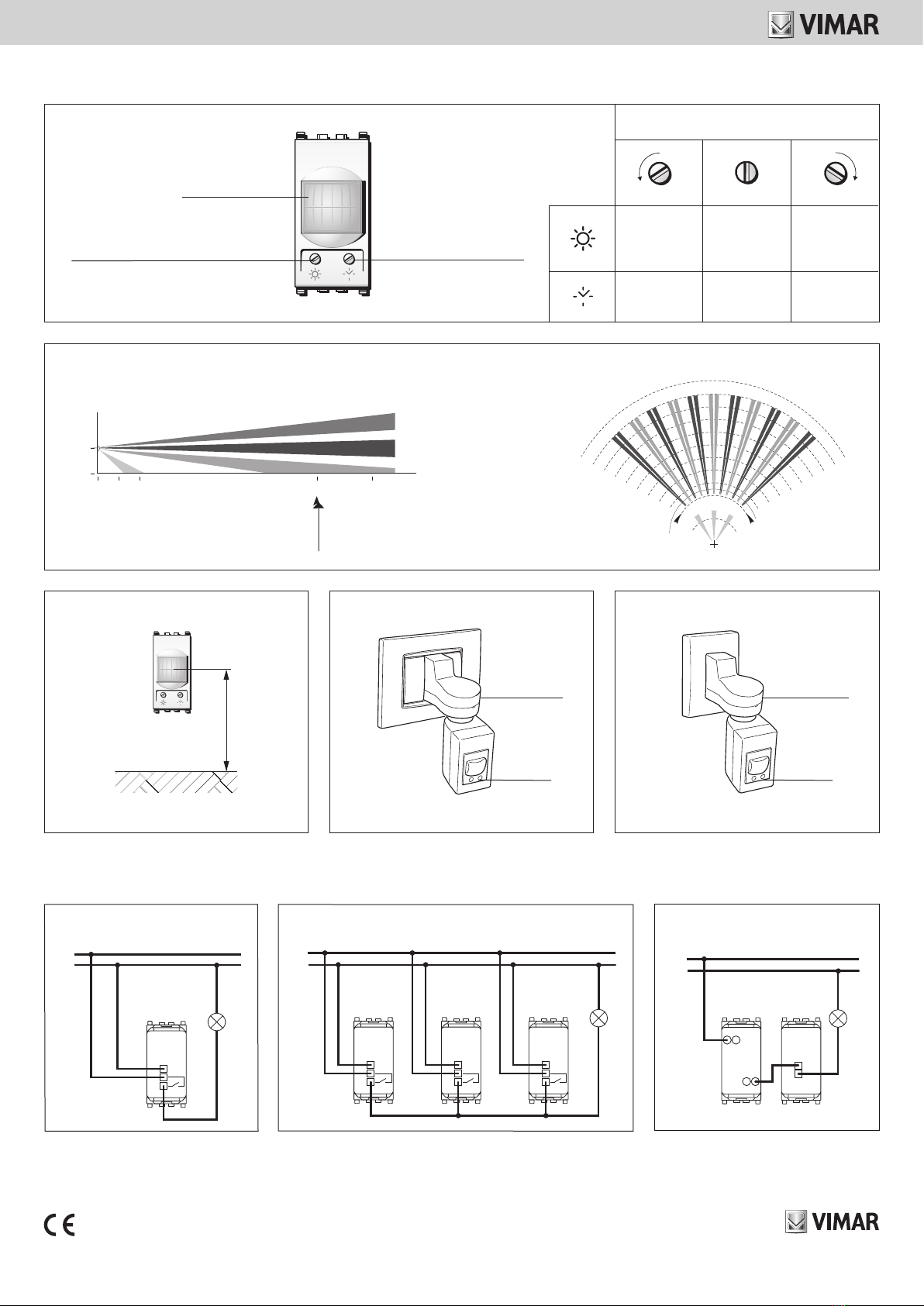 VIMAR

VIMAR