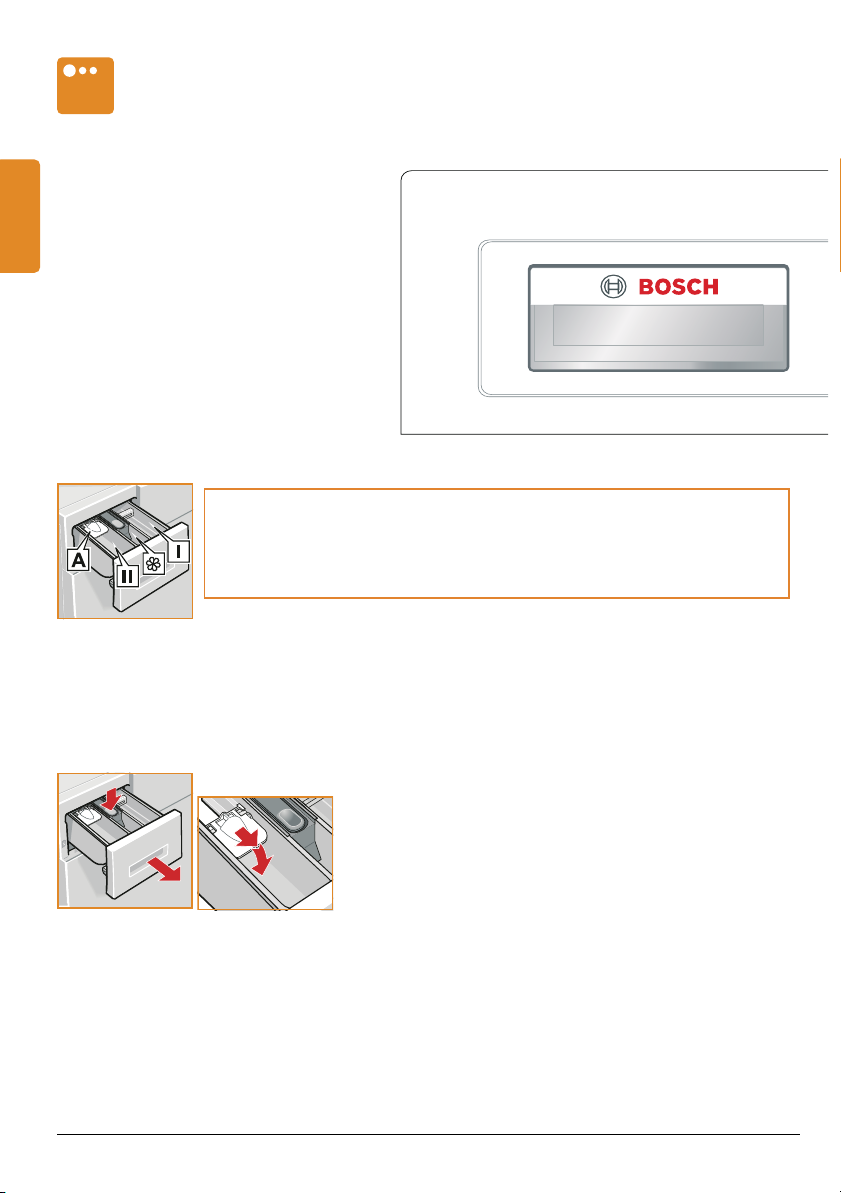 BOSCH

A
II
I