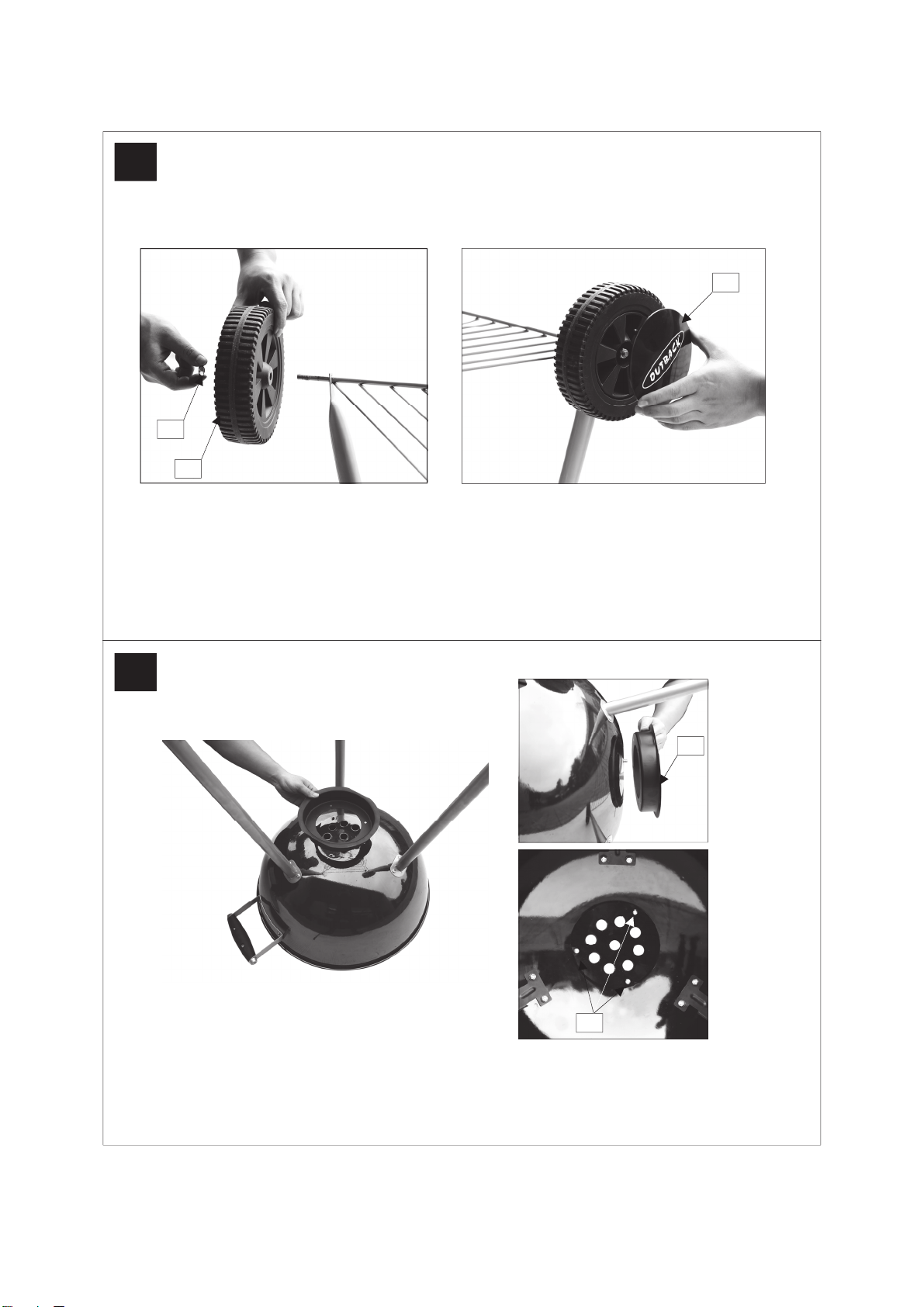 OUTBACK