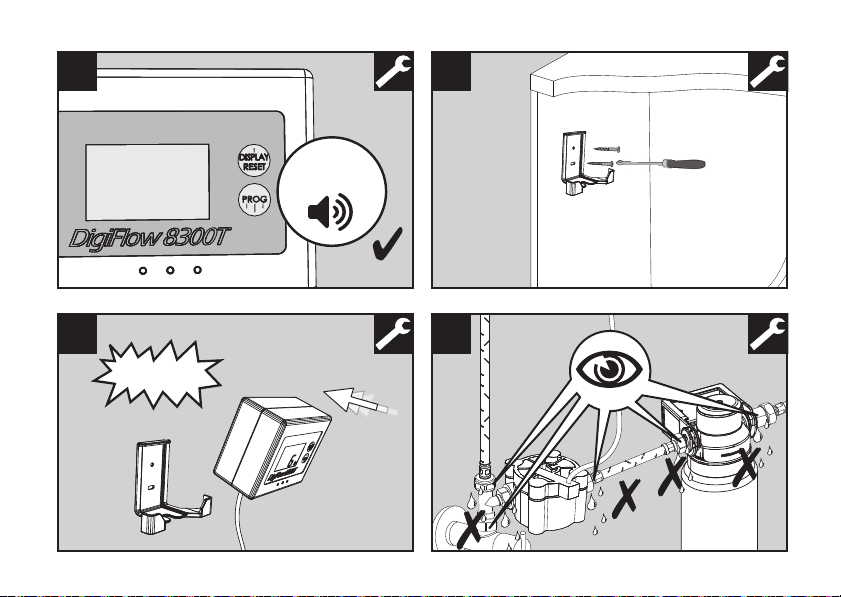 DISPLAY RESET

PROG

DigiFlow 8300T