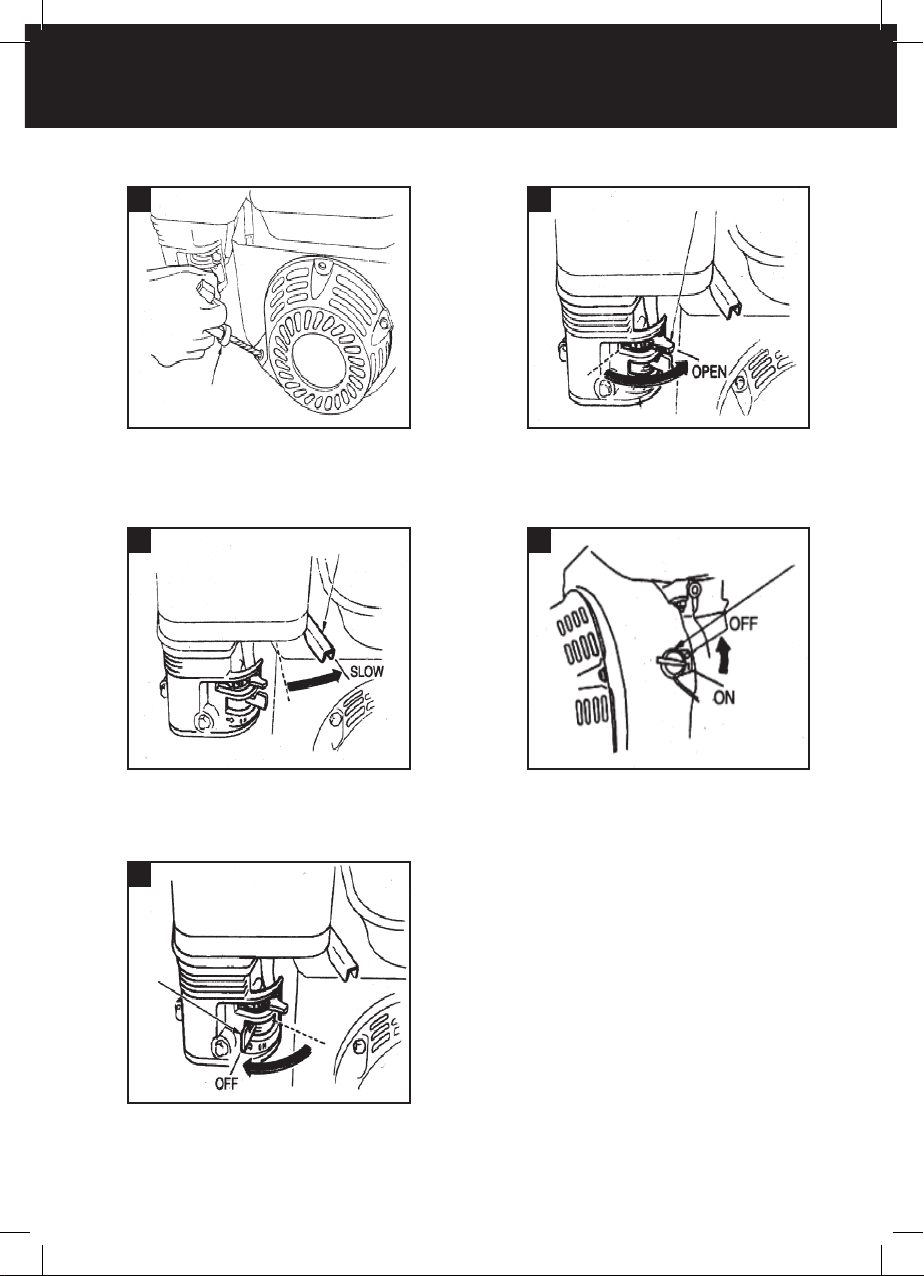 OPEN

SLOW

OFF

ON

OFF