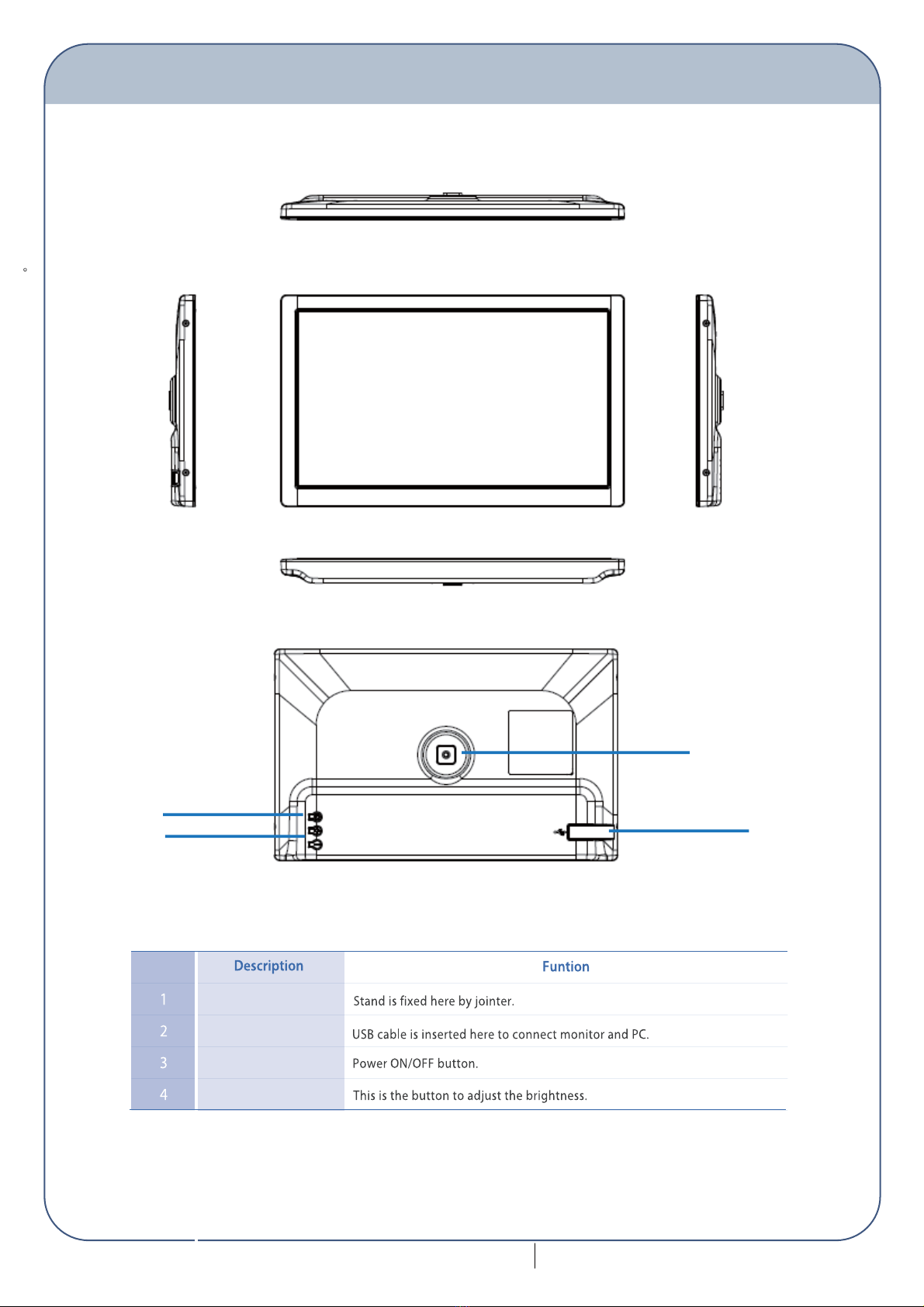 |  | Description | Funtion |
|---|---|---|
| 1 |  | Stand is fixed here by jointer. |
| 2 |  | USB cable is inserted here to connect monitor and PC. |
| 3 |  | Power ON/OFF button. |
| 4 |  | This is the button to adjust the brightness. |