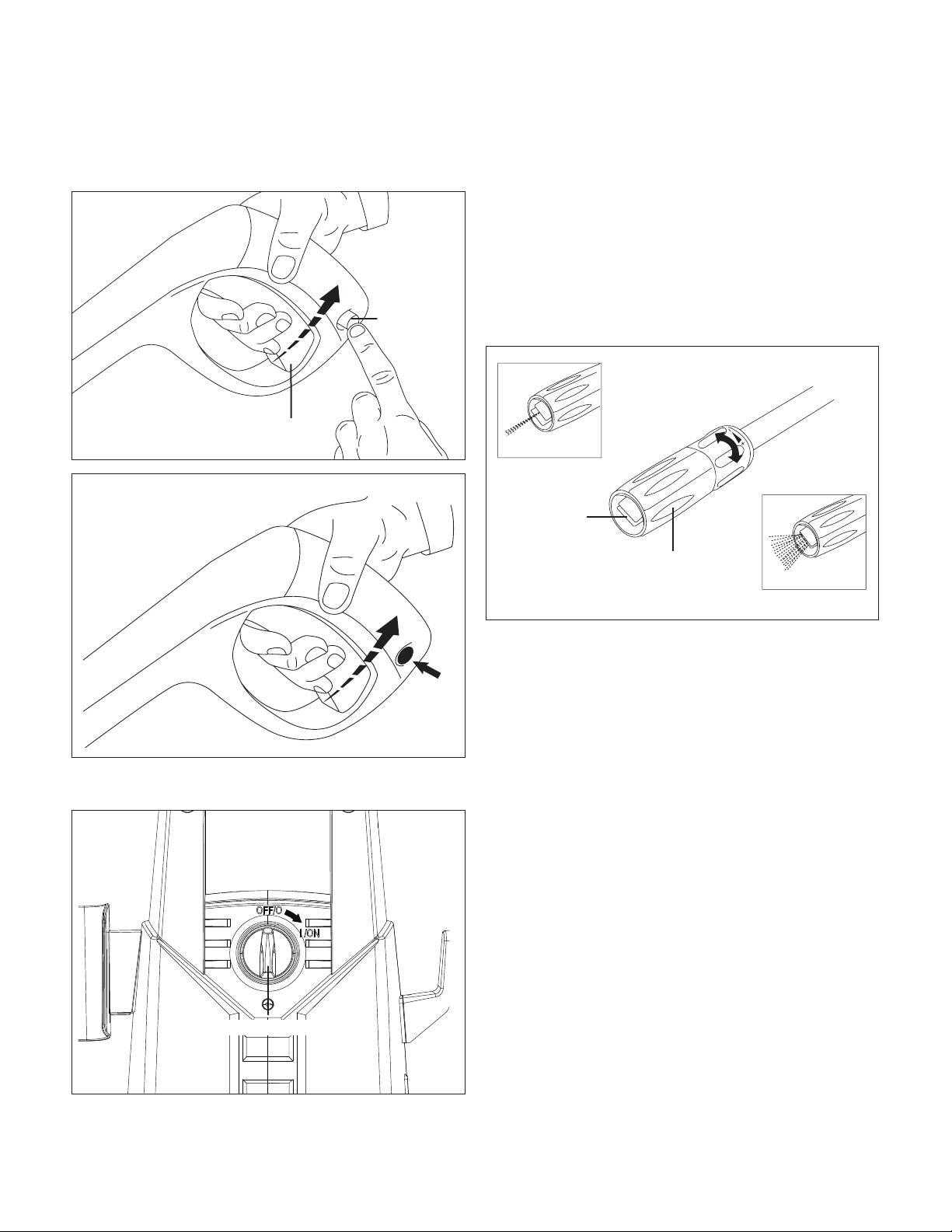 OFF/O
I/ON