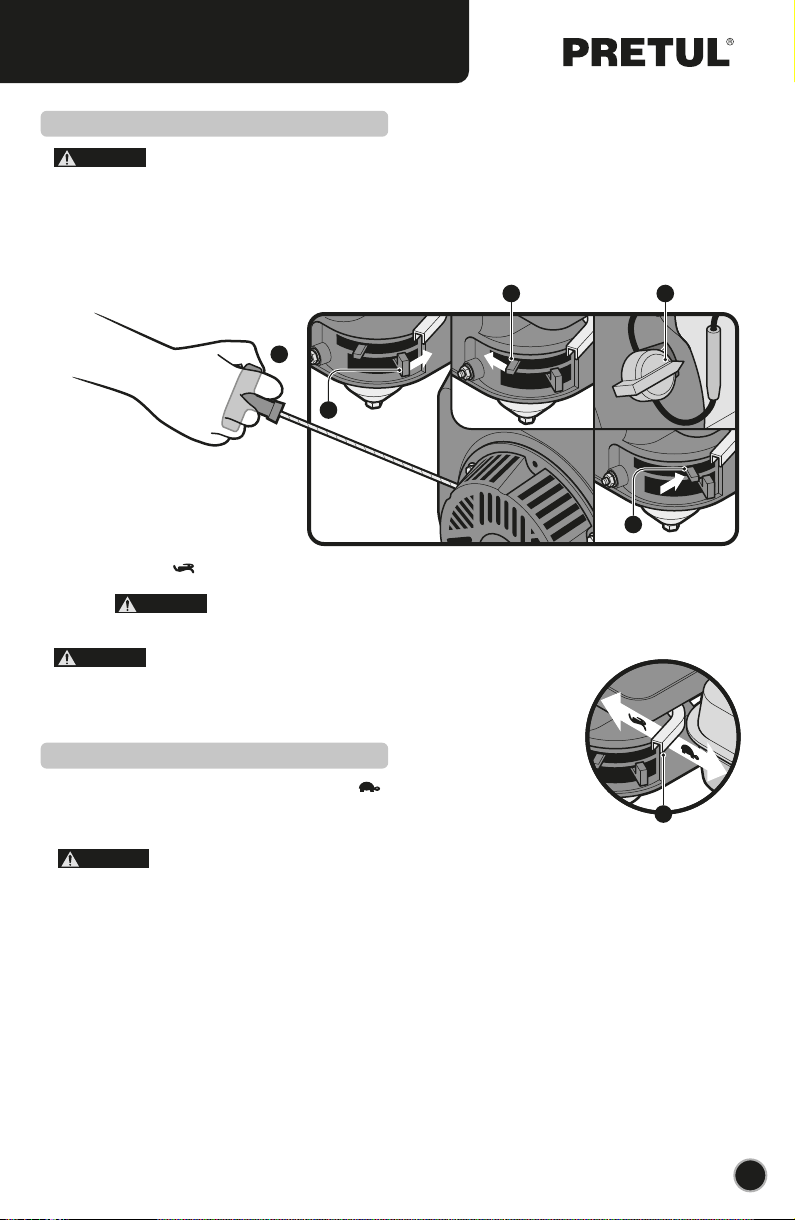 PRETUL®