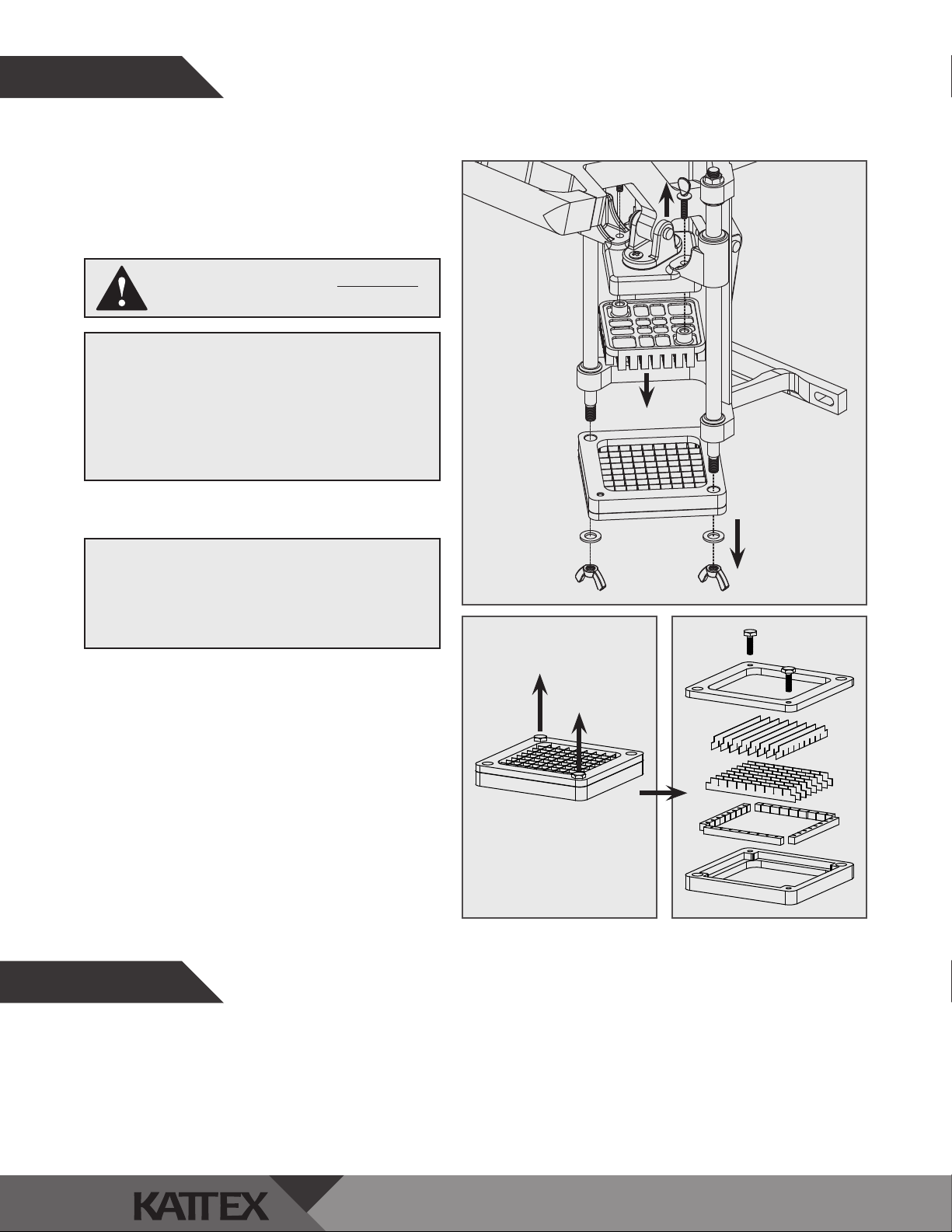 KATTEX