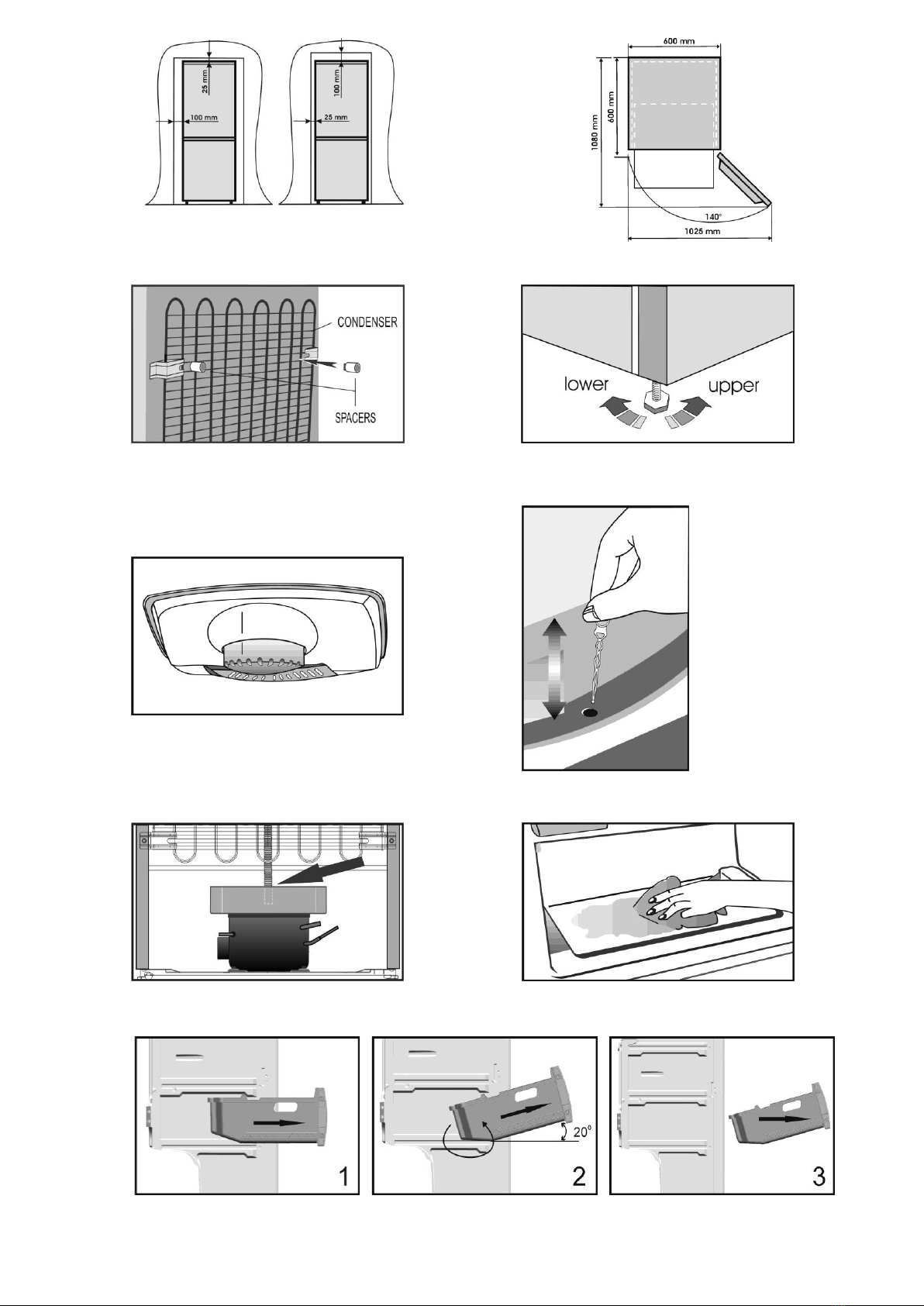 25 mm
100 mm
100 mm
25 mm

600 mm
600 mm
1080 mm
140°
1025 mm

CONDENSER
SPACERS

lower
upper

20°

1

2

3