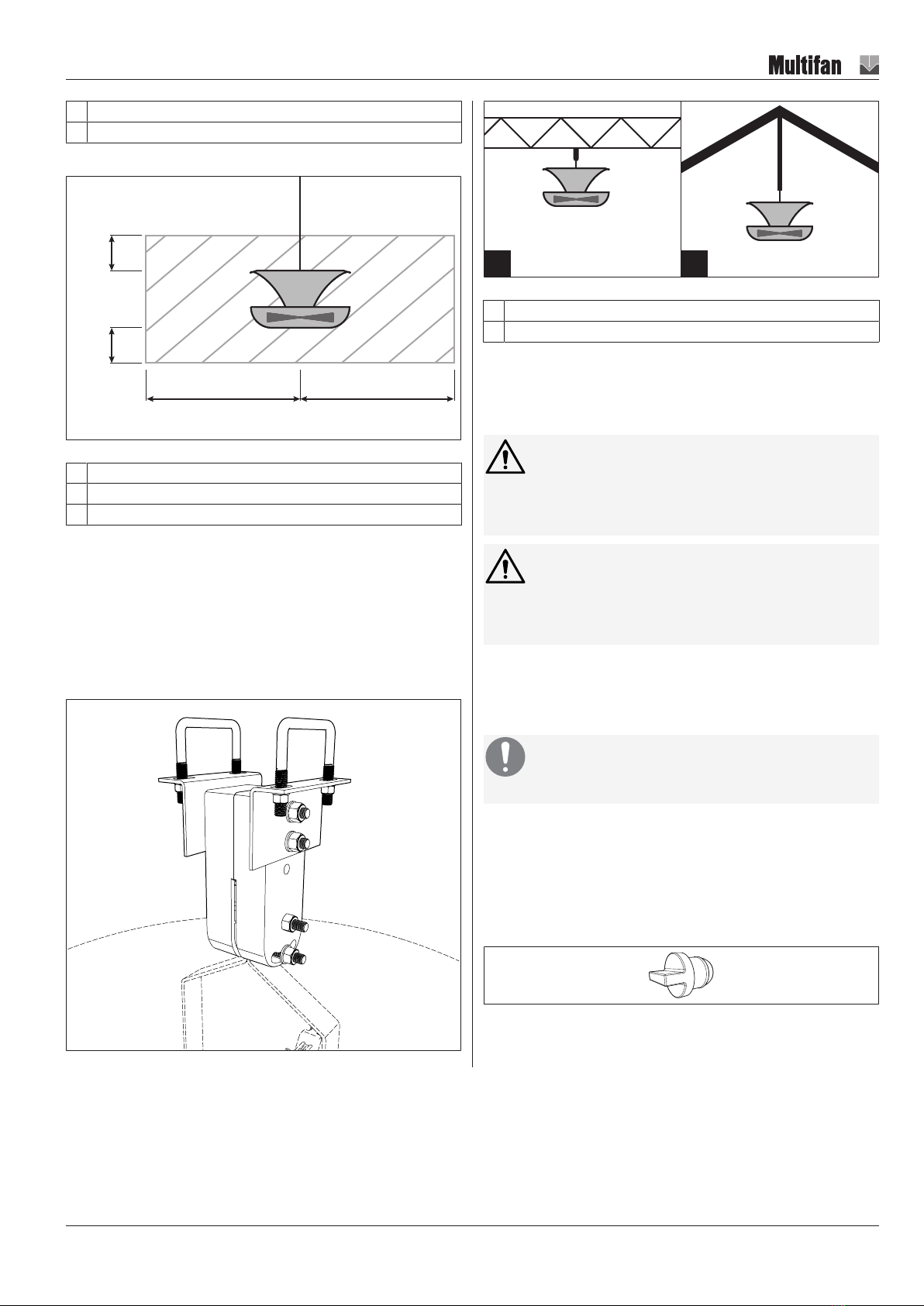 Multifan