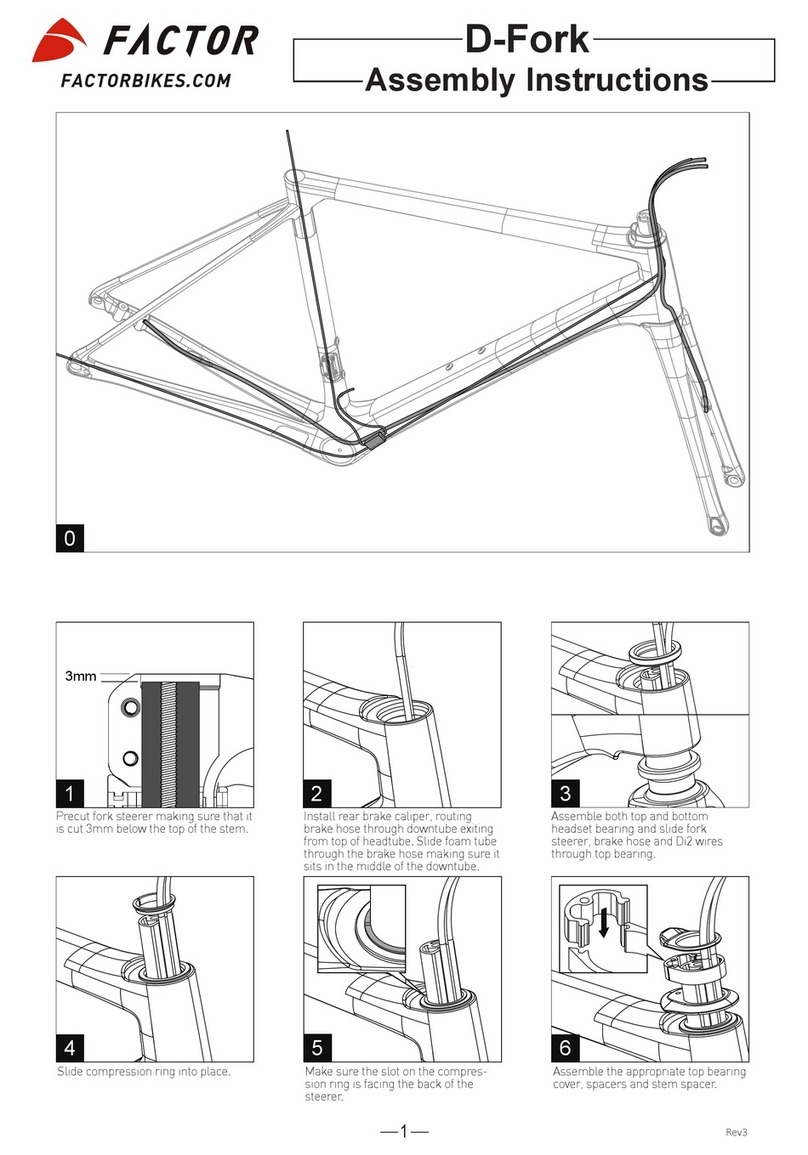 FACTOR
FACTORBIKES.COM

D-Fork
Assembly Instructions

0

3mm

1
Precut fork steerer making sure that it is cut 3mm below the top of the stem.

2
Install rear brake caliper, routing brake hose through downtube exiting from top of headtube. Slide foam tube through the brake hose making sure it sits in the middle of the downtube.

3
Assemble both top and bottom headset bearing and slide fork steerer, brake hose and Di2 wires through top bearing.

4
Slide compression ring into place.

5
Make sure the slot on the compression ring is facing the back of the steerer.

6
Assemble the appropriate top bearing cover, spacers and stem spacer.

—1—

Rev3