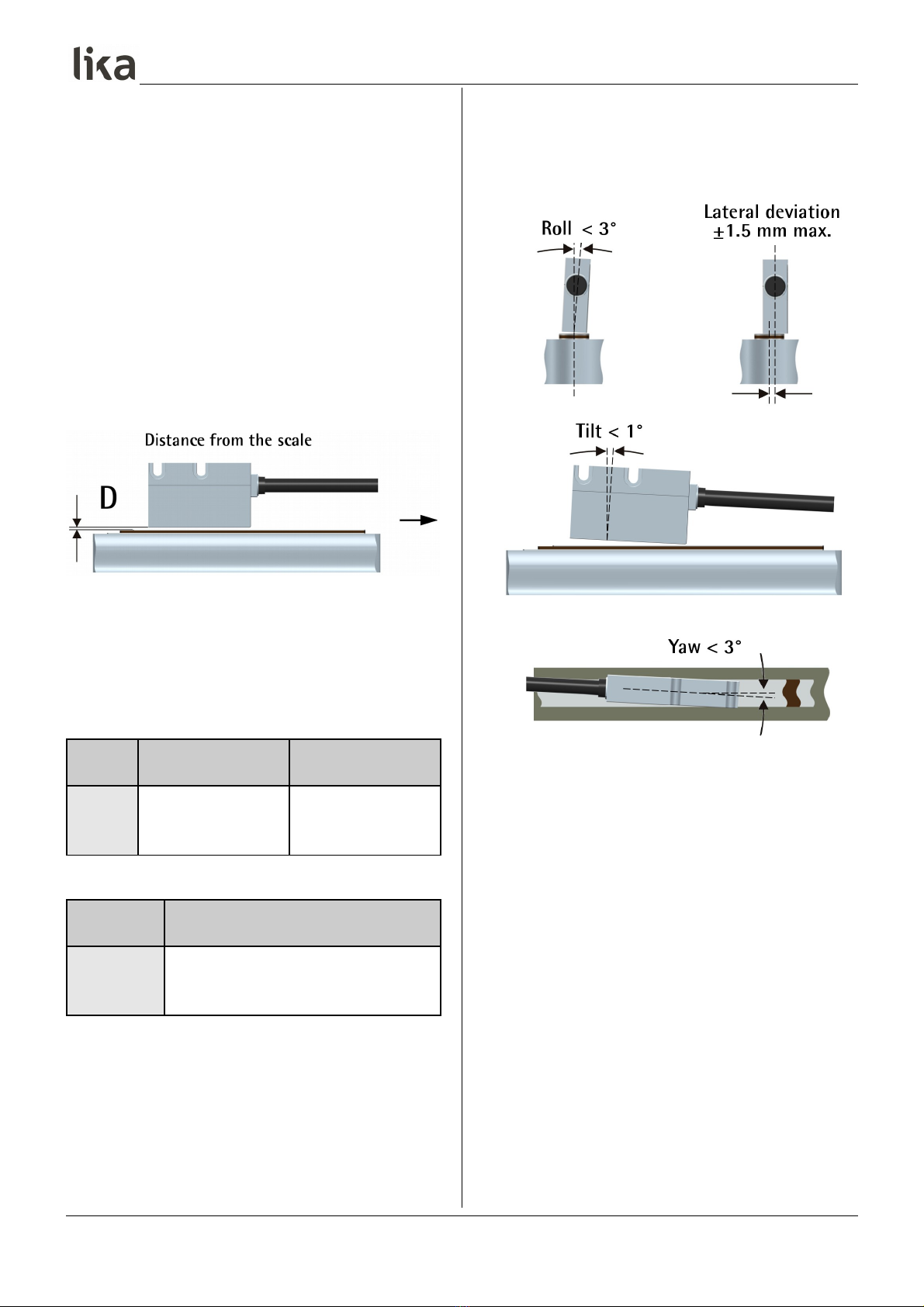 lika

Distance from the scale

D

Roll < 3°

Lateral deviation
±1.5 mm max.

Tilt < 1°

Yaw < 3°