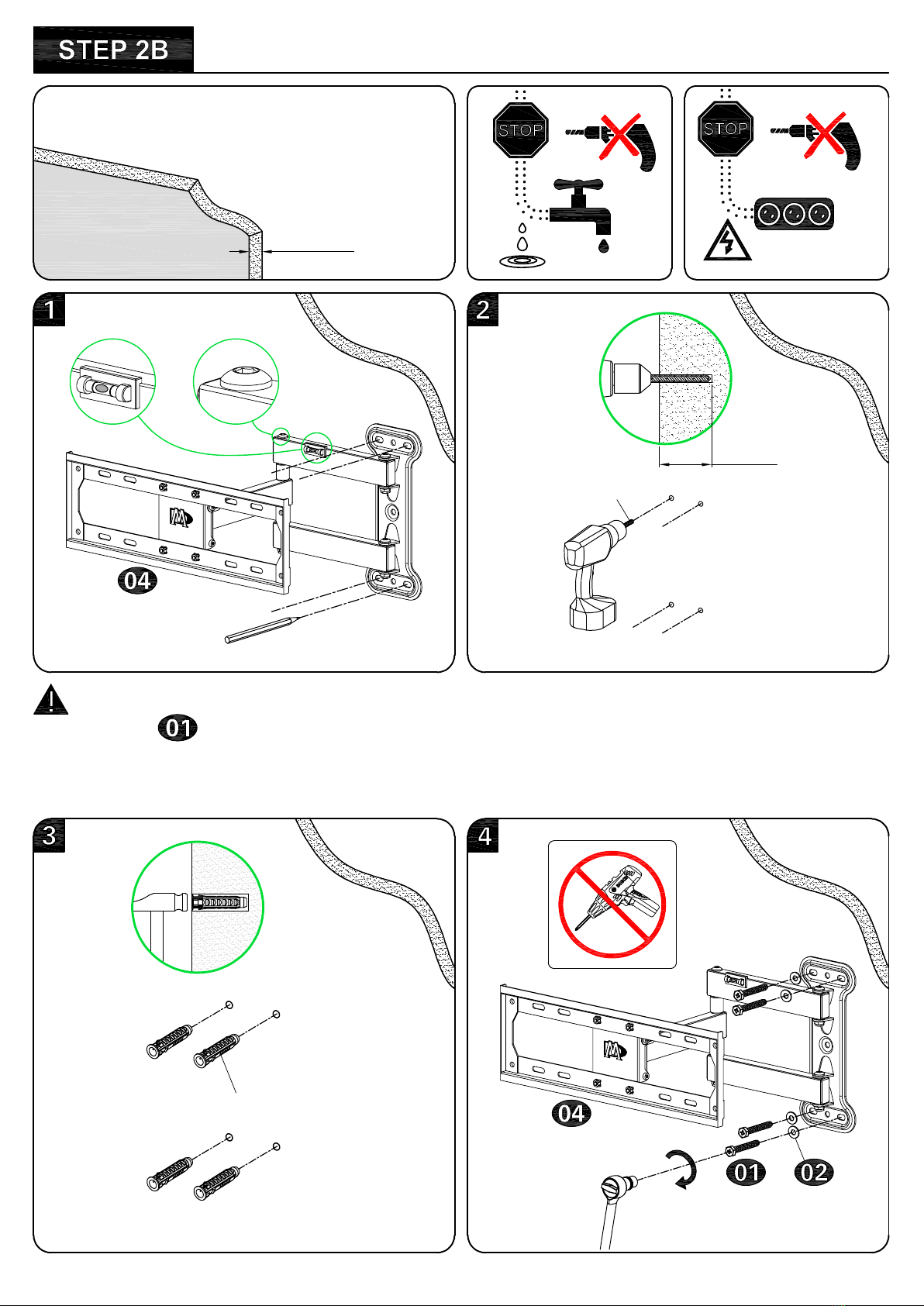 STEP 2B

STOP

STOP

1

04

2

01

3

4

04

01

02