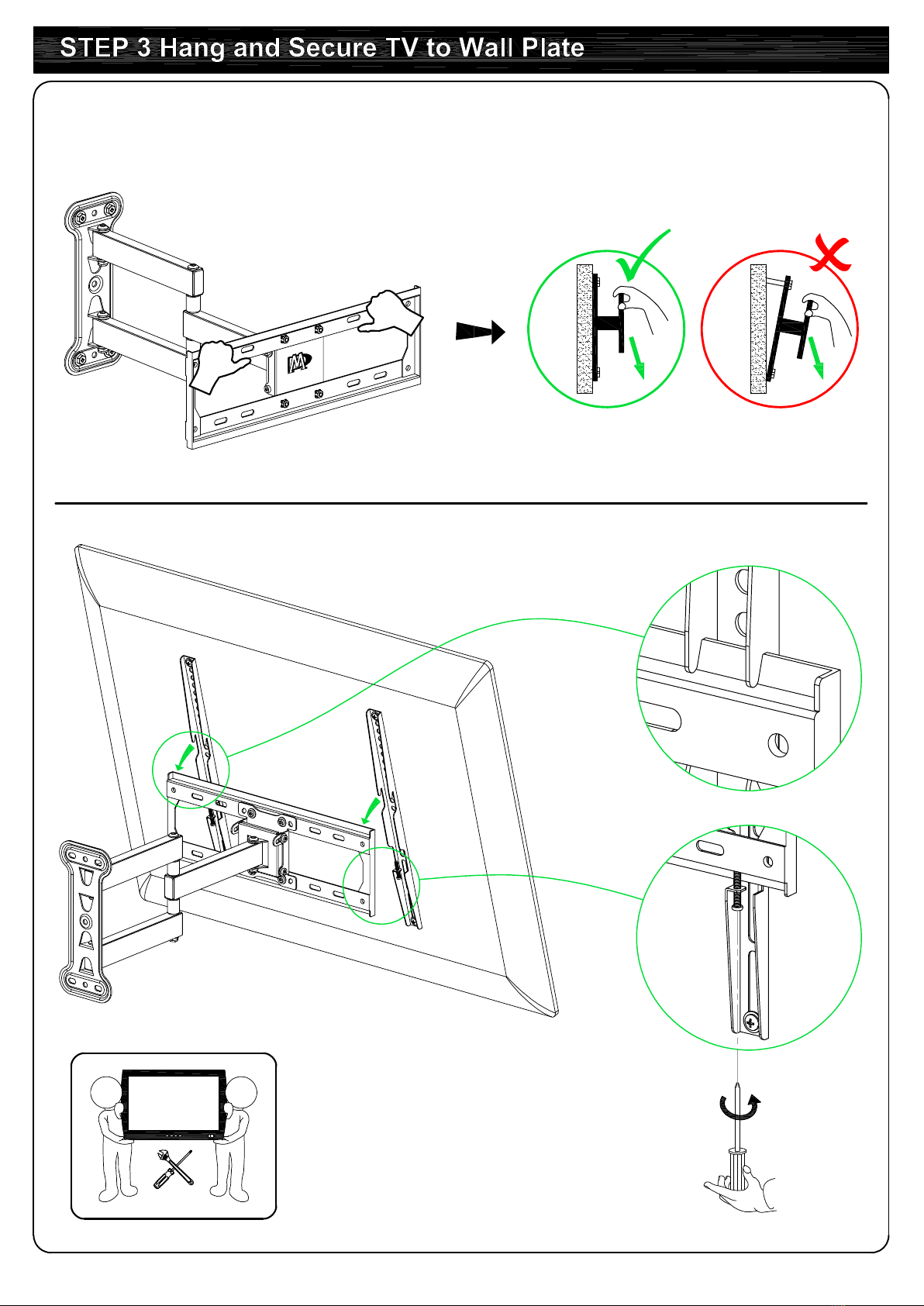 STEP 3 Hang and Secure TV to Wall Plate