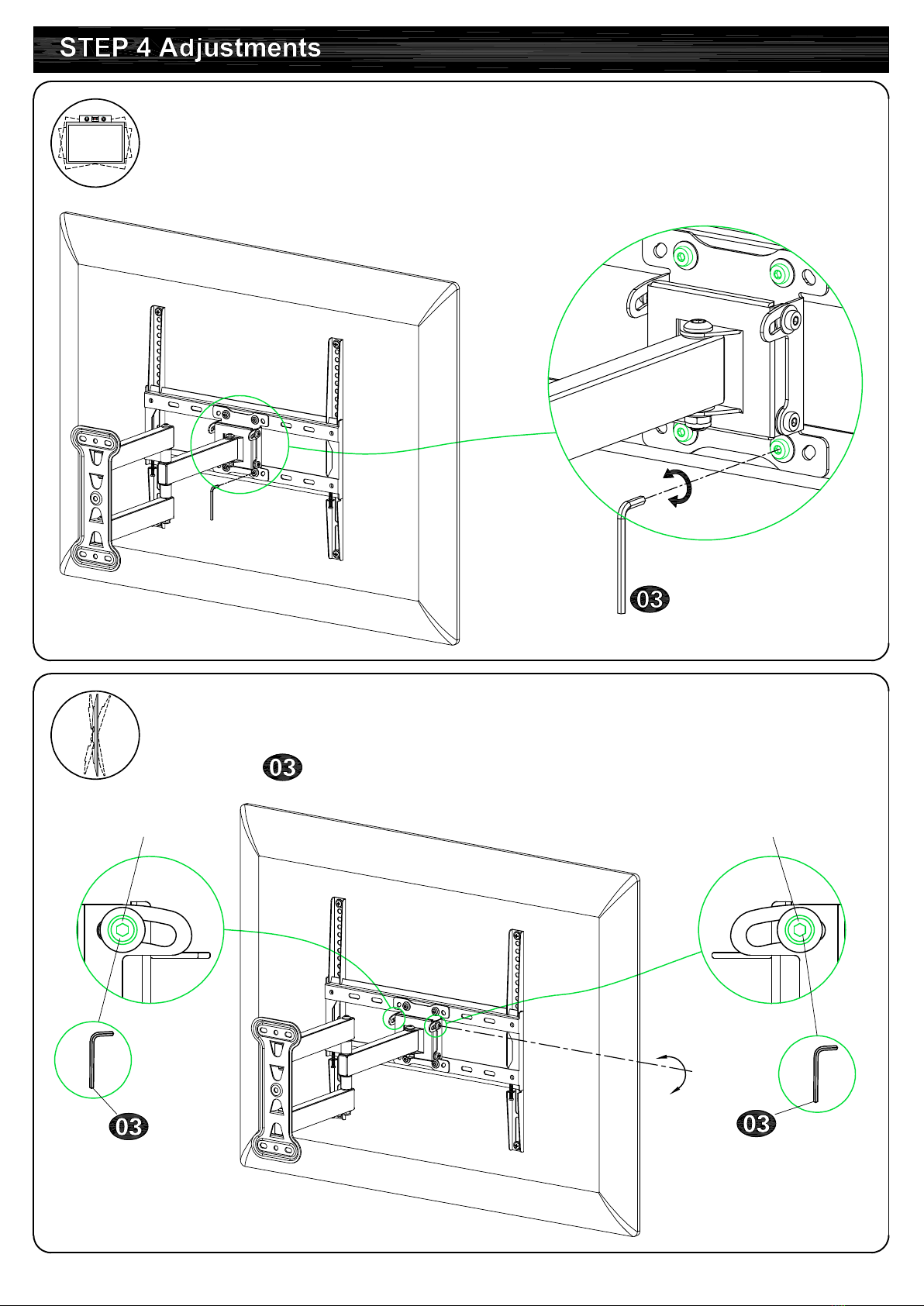 STEP 4 Adjustments

03

03

03

03