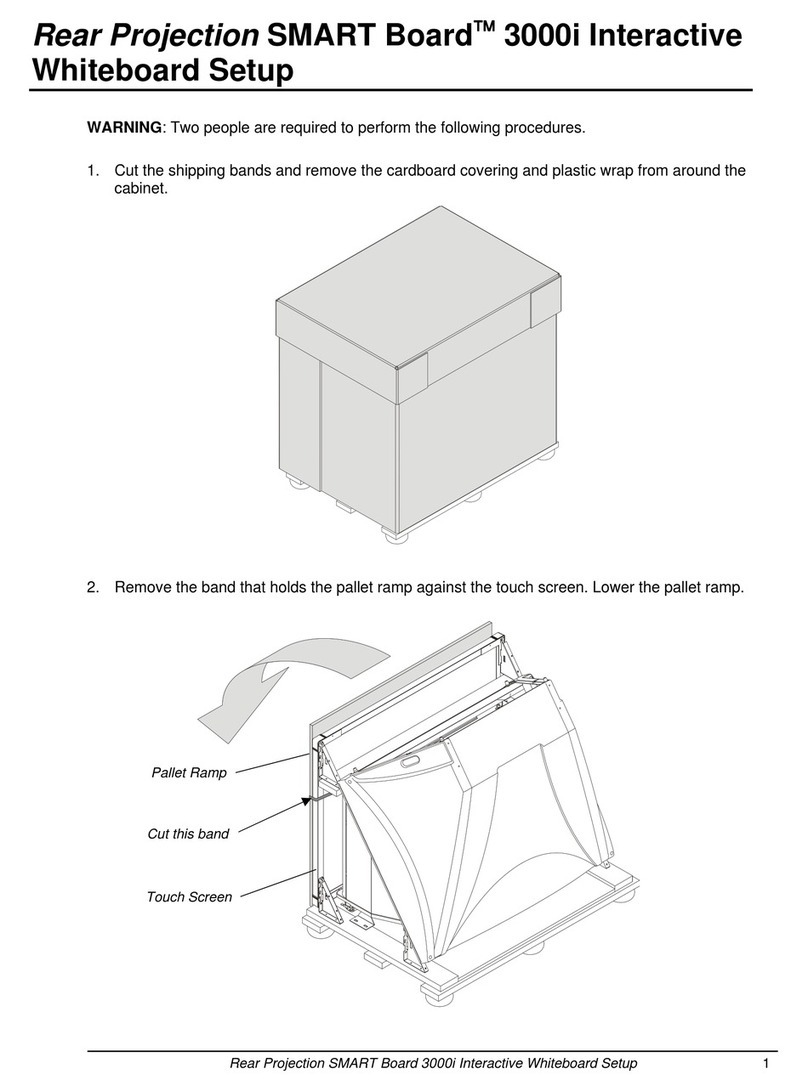 Rear Projection SMART Board™ 3000i Interactive Whiteboard Setup

WARNING: Two people are required to perform the following procedures.

1. Cut the shipping bands and remove the cardboard covering and plastic wrap from around the cabinet.

2. Remove the band that holds the pallet ramp against the touch screen. Lower the pallet ramp.

Pallet Ramp

Cut this band

Touch Screen

Rear Projection SMART Board 3000i Interactive Whiteboard Setup 1