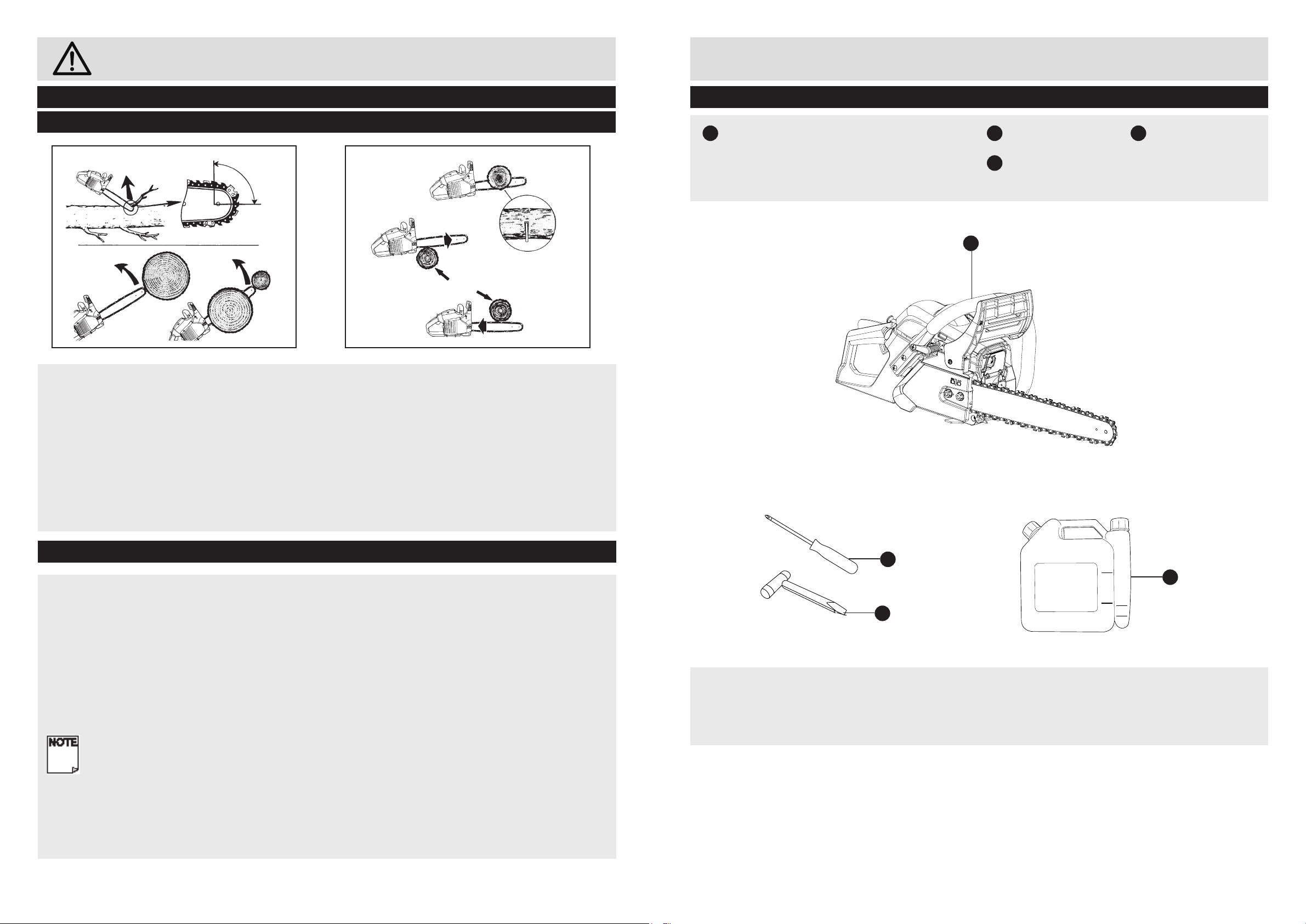 NOTE