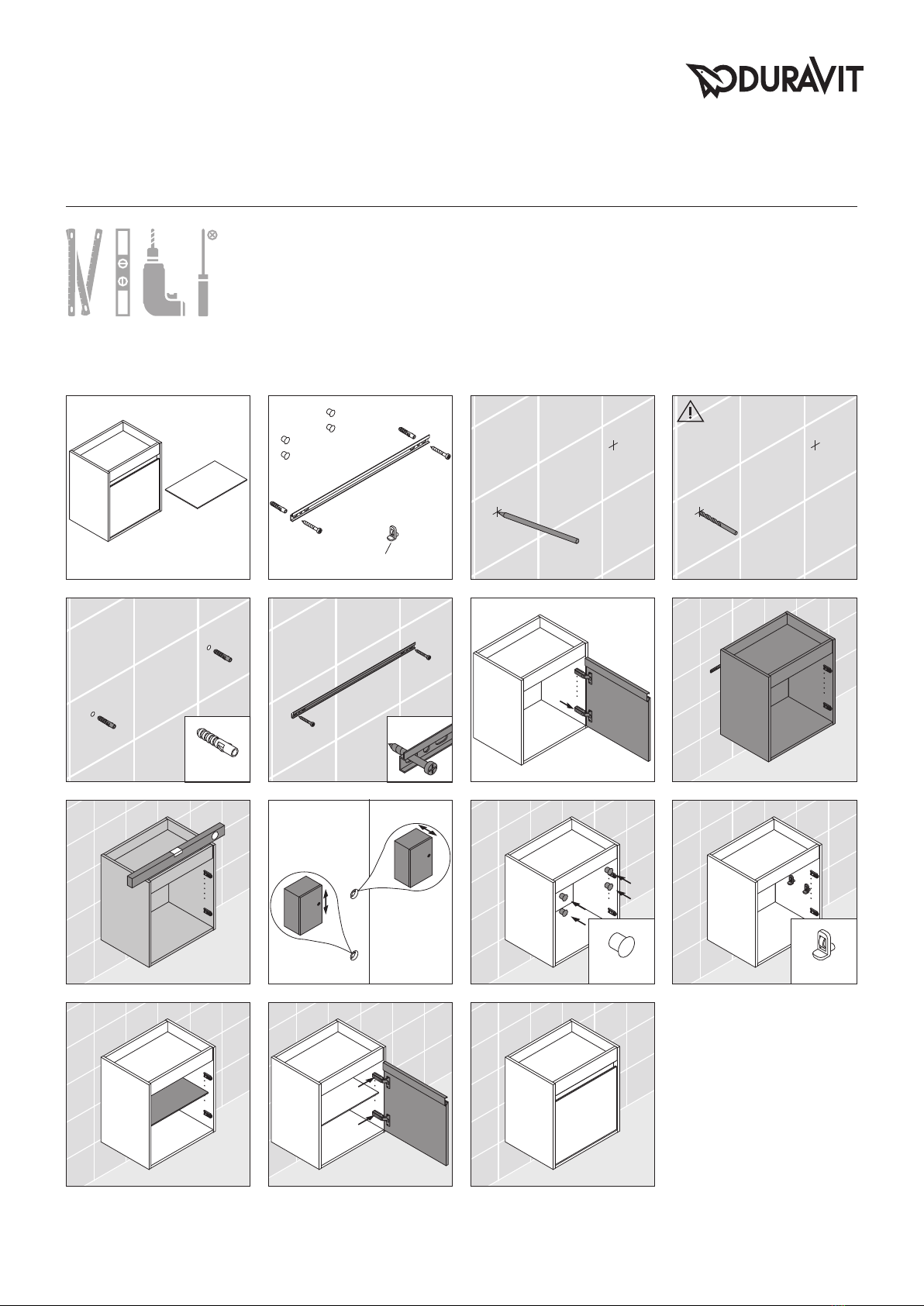 DURAVIT