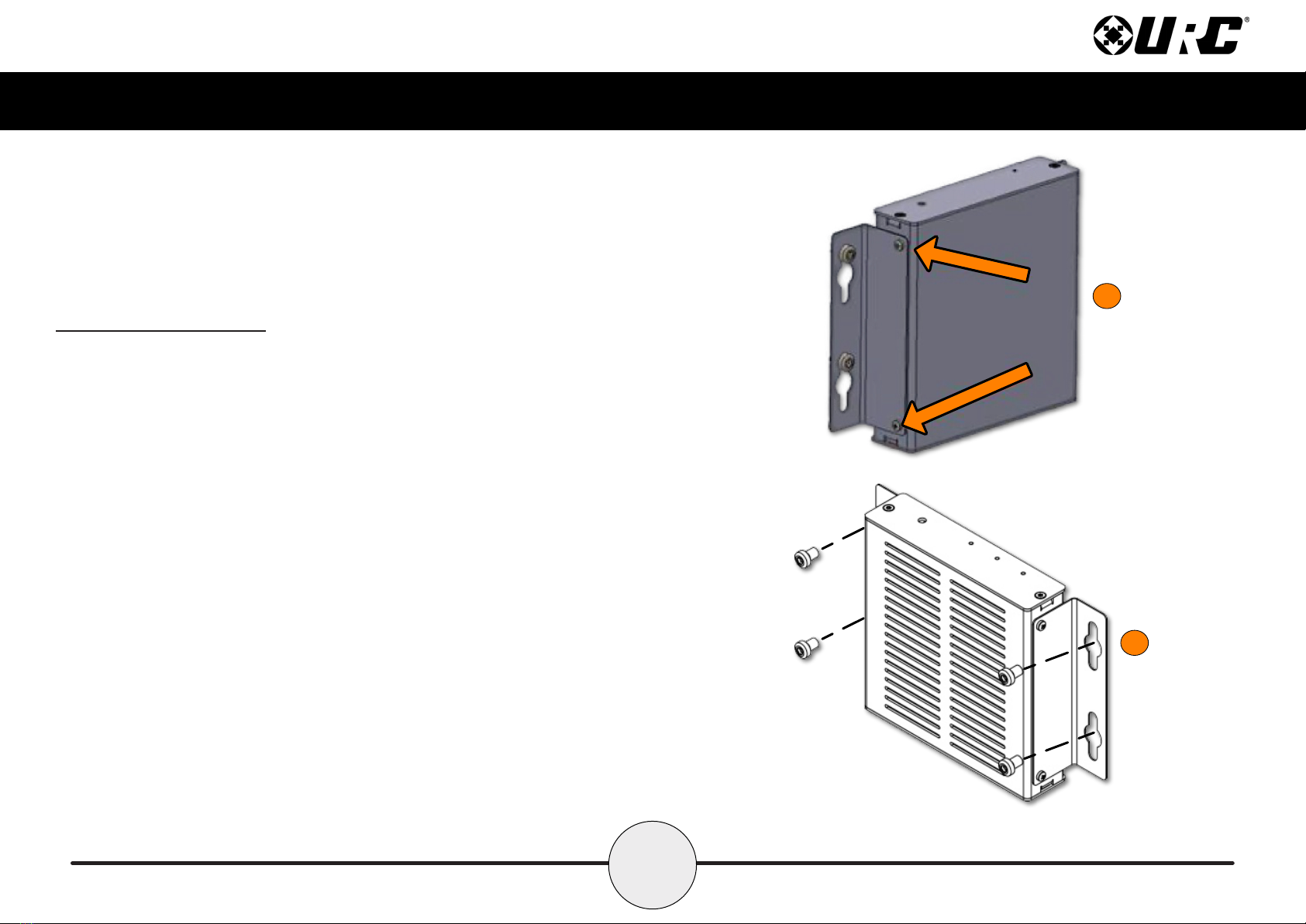 URC®