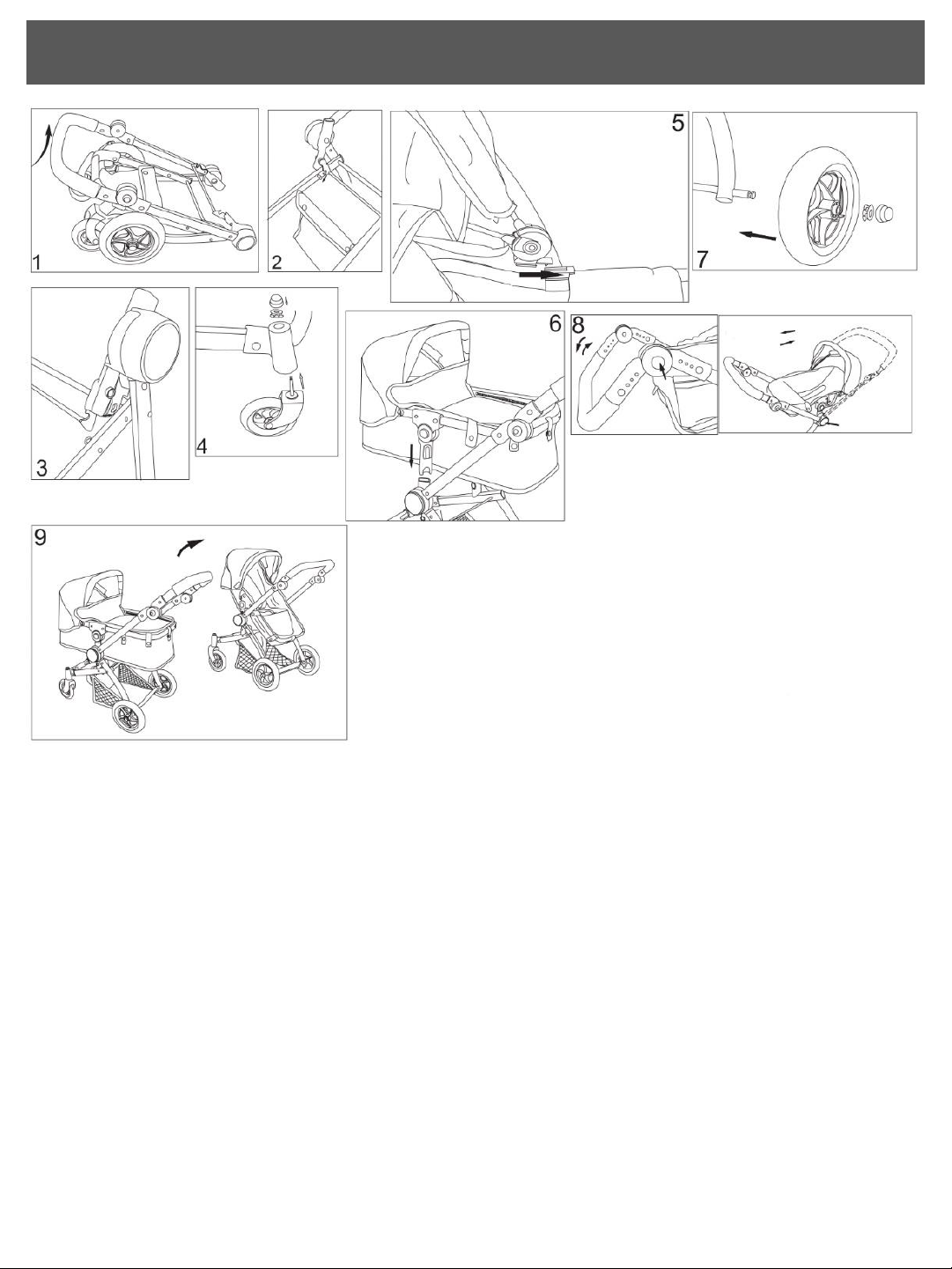 1

2

5

7

3

4

6

8

9