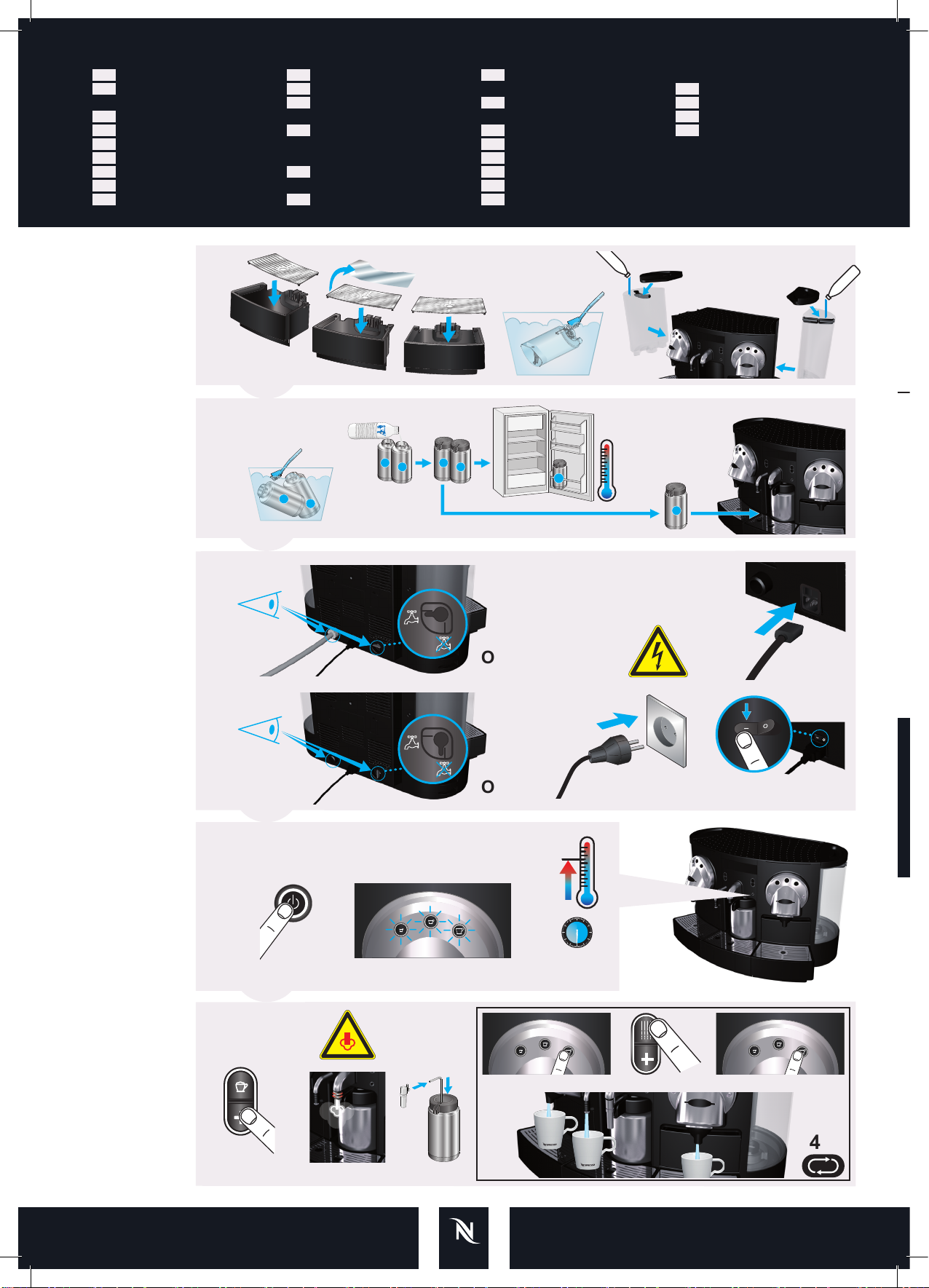 O

O

4