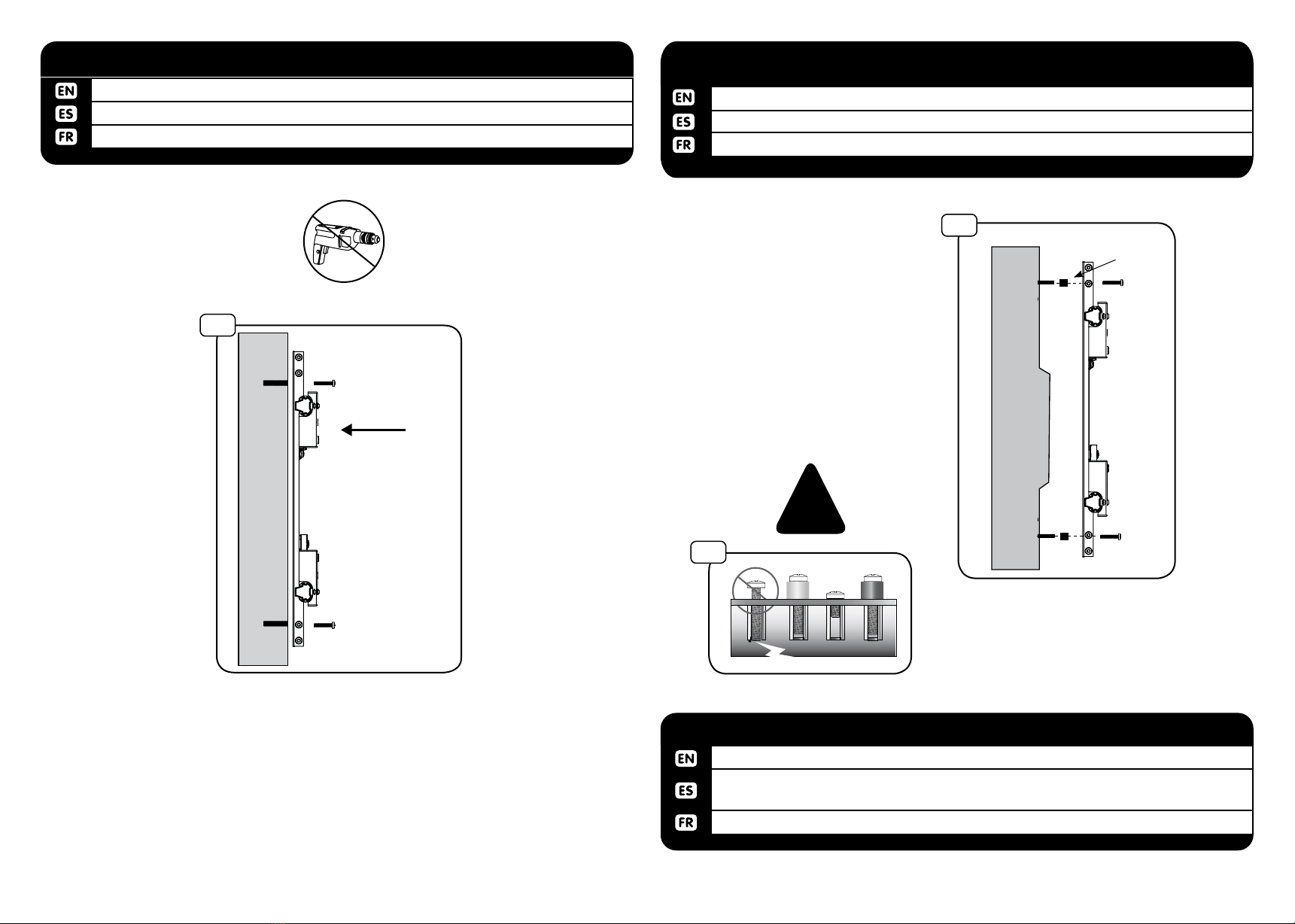 EN
ES
FR

EN
ES
FR

EN
ES
FR