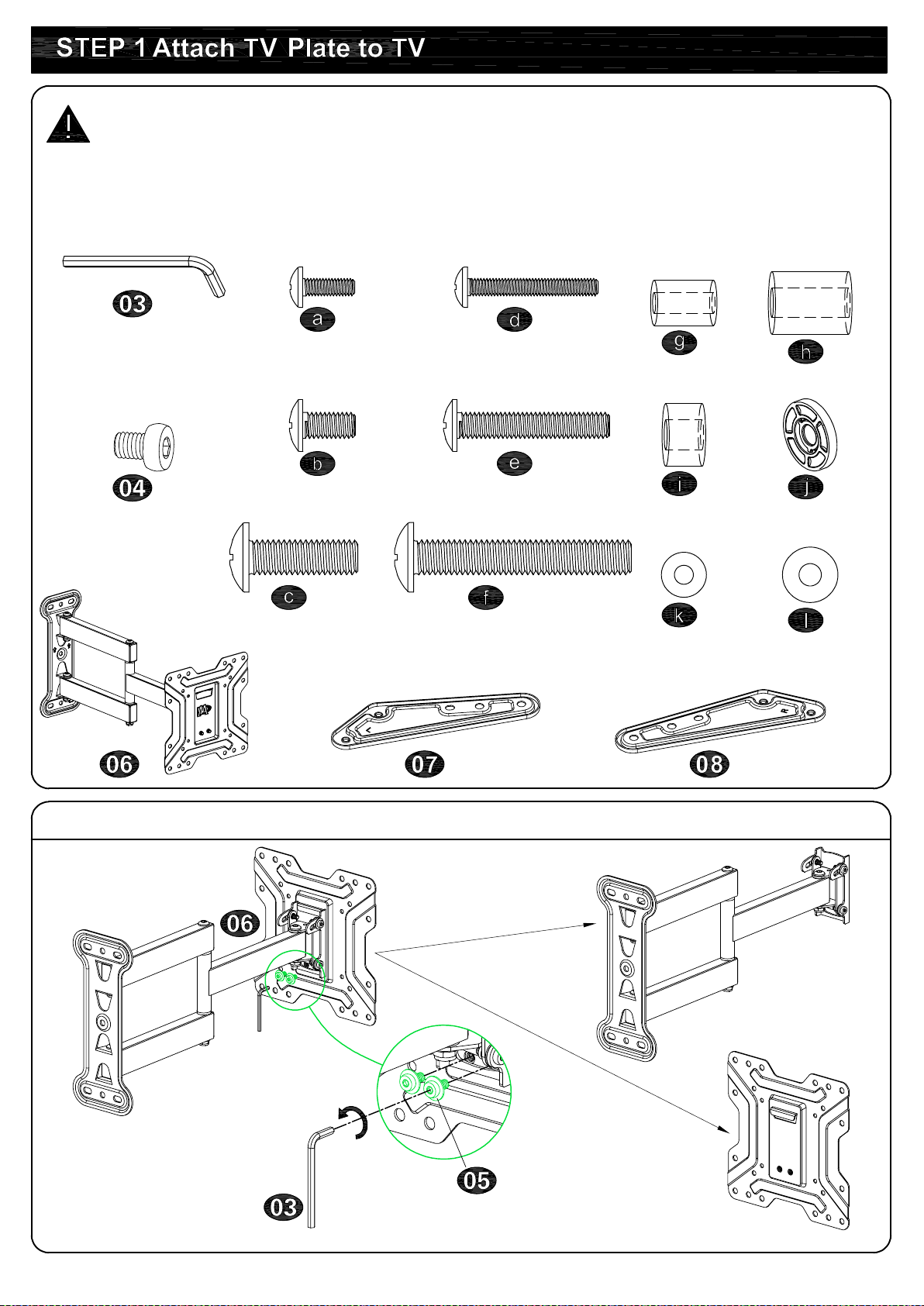 STEP 1 Attach TV Plate to TV

03

a

d

g

h

04

b

e

i

j

c

f

k

l

06

07

08

06

05

03